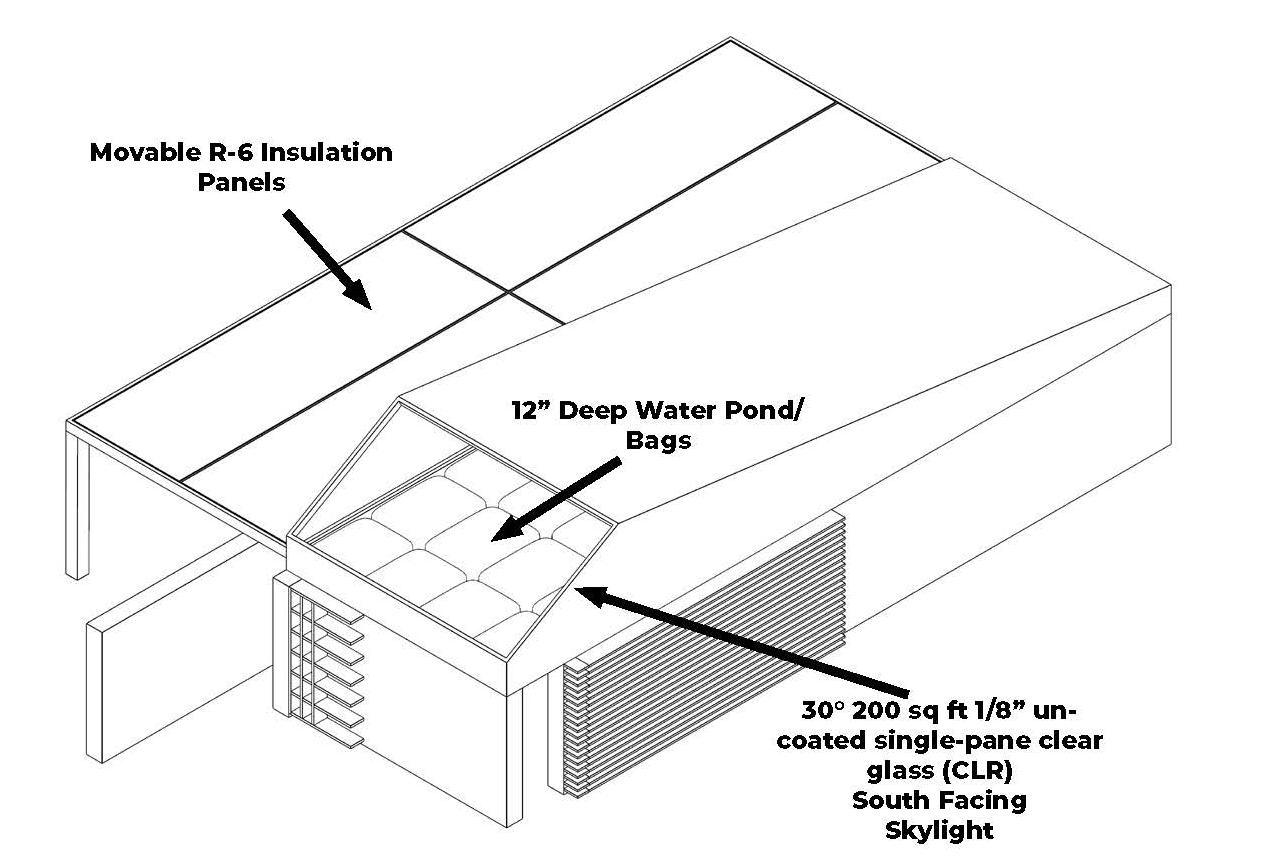 Movable R-6 Insulation Panels

12” Deep Water Pond/ Bags

30° 200 sq ft 1/8” uncoated single-pane clear glass (CLR) South Facing Skylight