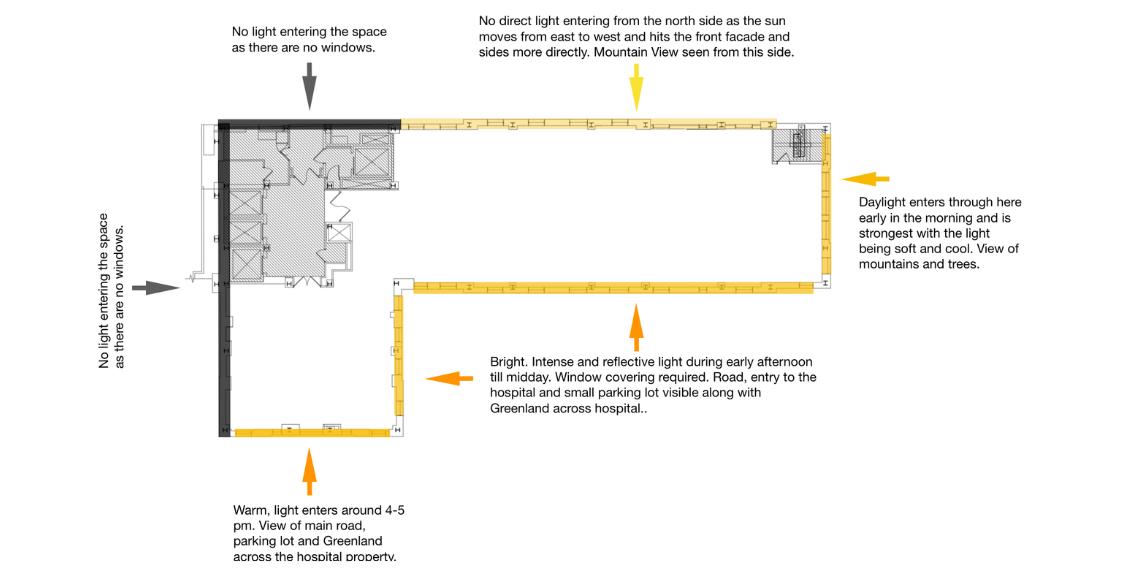 No light entering the space as there are no windows.

No direct light entering from the north side as the sun moves from east to west and hits the front facade and sides more directly. Mountain View seen from this side.

No light entering the space as there are no windows.

Daylight enters through here early in the morning and is strongest with the light being soft and cool. View of mountains and trees.

Bright. Intense and reflective light during early afternoon till midday. Window covering required. Road, entry to the hospital and small parking lot visible along with Greenland across hospital..

Warm, light enters around 4-5 pm. View of main road, parking lot and Greenland across the hospital property.