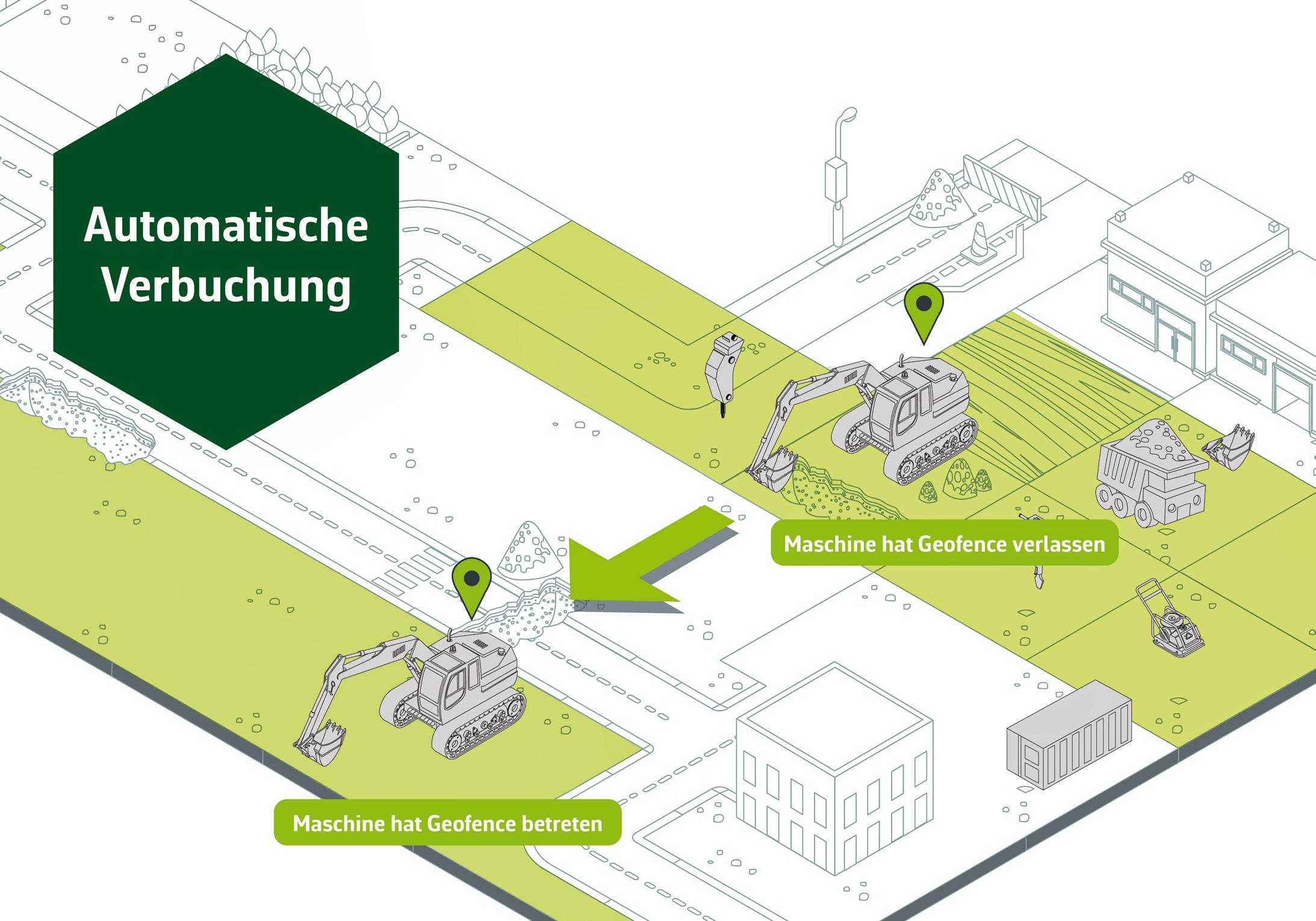 Automatische Verbuchung

Maschine hat Geofence verlassen

Maschine hat Geofence betreten