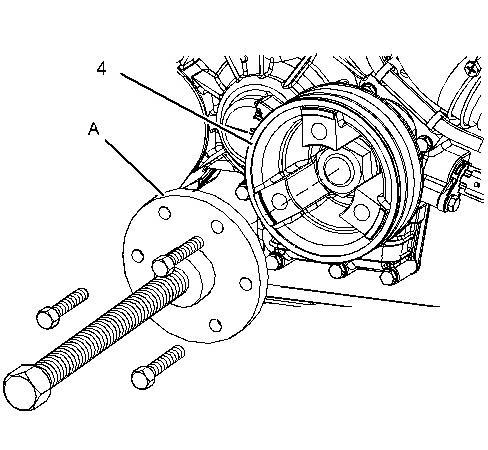 4

A