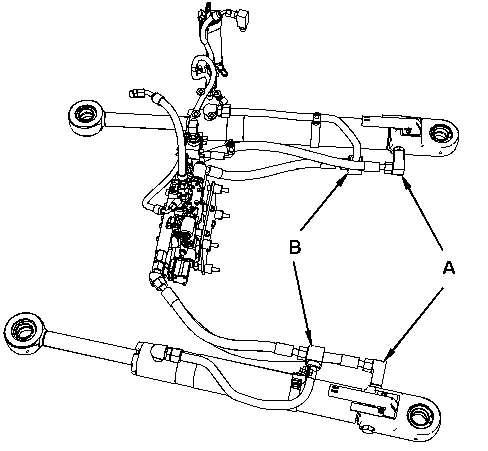 B
A