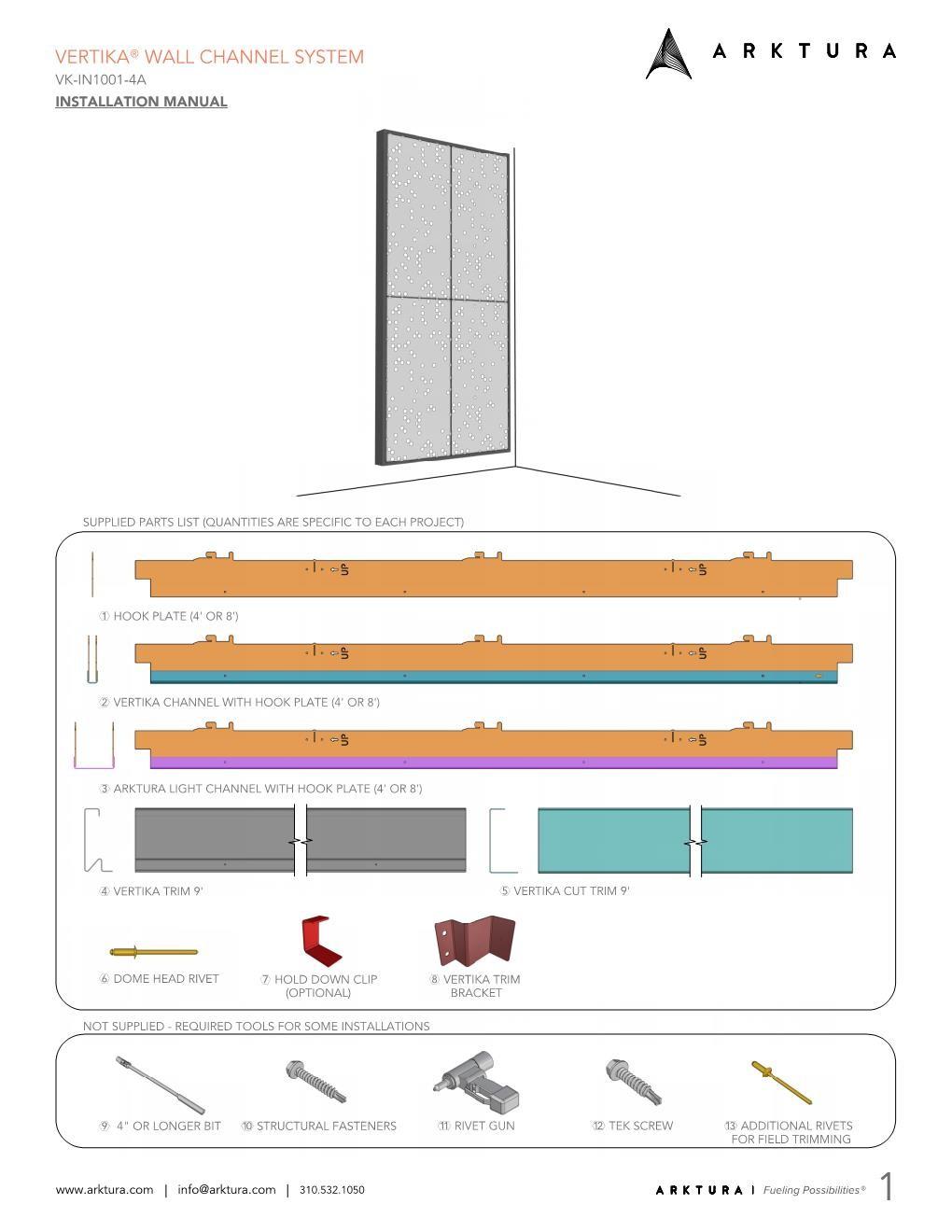 VERTIKA® WALL CHANNEL SYSTEM
VK-IN1001-4A
INSTALLATION MANUAL

ARKTURA

SUPPLIED PARTS LIST (QUANTITIES ARE SPECIFIC TO EACH PROJECT)

UP UP

① HOOK PLATE (4' OR 8')

UP UP

② VERTIKA CHANNEL WITH HOOK PLATE (4' OR 8')

UP UP

③ ARKTURA LIGHT CHANNEL WITH HOOK PLATE (4' OR 8')

④ VERTIKA TRIM 9'

⑤ VERTIKA CUT TRIM 9'

⑥ DOME HEAD RIVET

⑦ HOLD DOWN CLIP (OPTIONAL)

⑧ VERTIKA TRIM BRACKET

NOT SUPPLIED - REQUIRED TOOLS FOR SOME INSTALLATIONS

⑨ 4" OR LONGER BIT

⑩ STRUCTURAL FASTENERS

⑪ RIVET GUN

⑫ TEK SCREW

⑬ ADDITIONAL RIVETS FOR FIELD TRIMMING

www.arktura.com | info@arktura.com | 310.532.1050

ARKTURA | Fueling Possibilities®

1