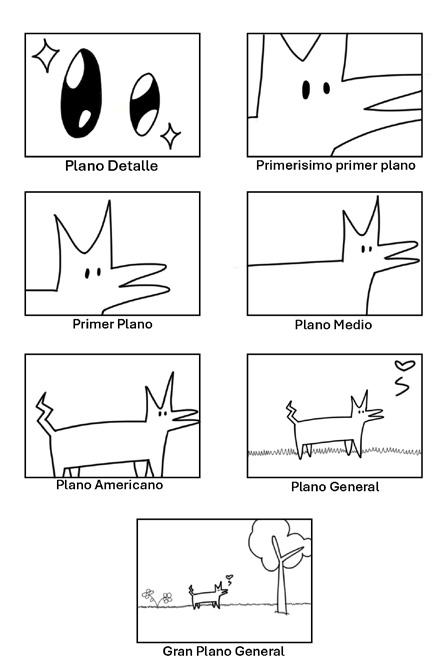 Plano Detalle

Primerisimo primer plano

Primer Plano

Plano Medio

Plano Americano

Plano General

Gran Plano General