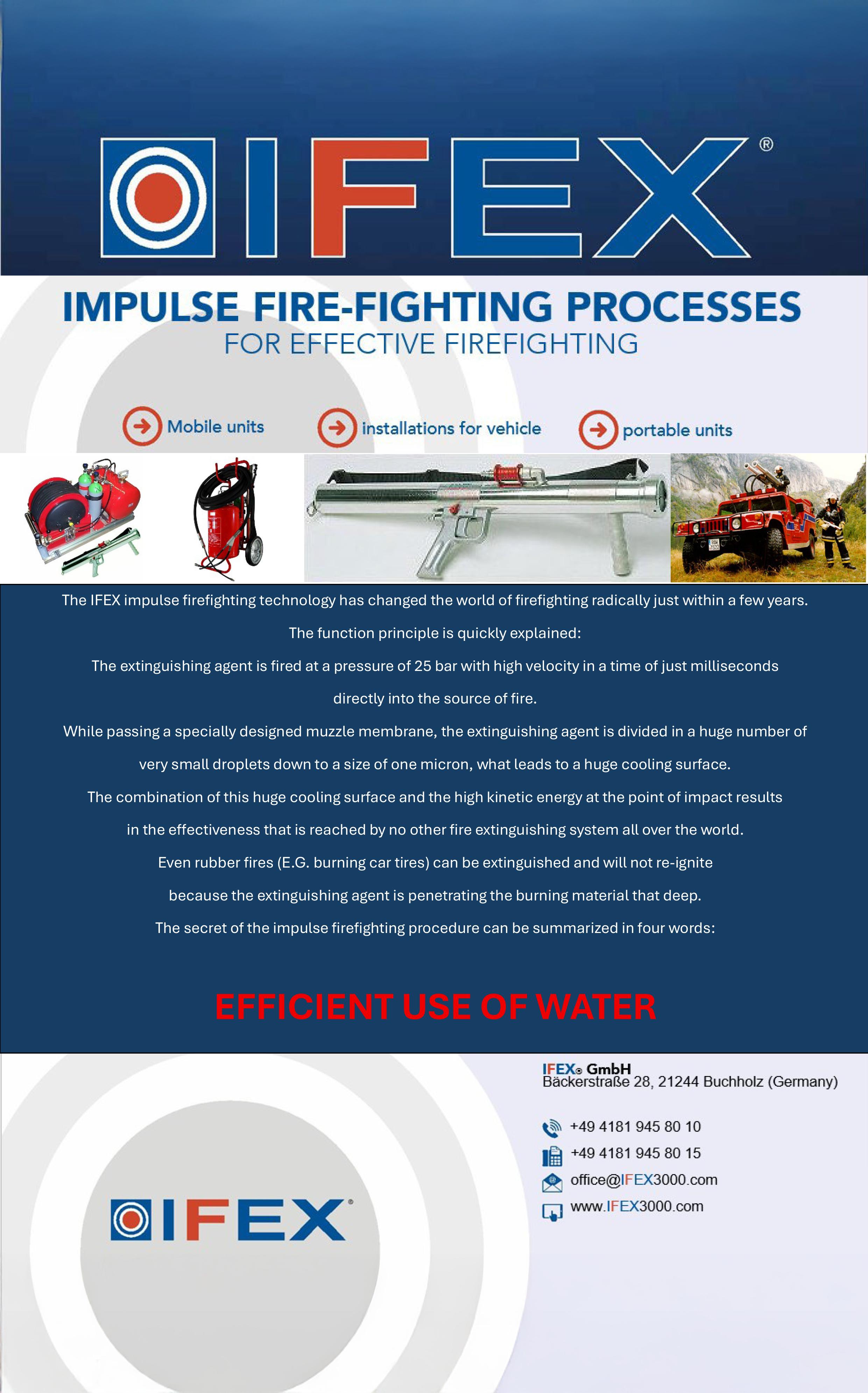 IFEX®

IMPULSE FIRE-FIGHTING PROCESSES
FOR EFFECTIVE FIREFIGHTING

Mobile units
installations for vehicle
portable units

The IFEX impulse firefighting technology has changed the world of firefighting radically just within a few years.

The function principle is quickly explained:

The extinguishing agent is fired at a pressure of 25 bar with high velocity in a time of just milliseconds directly into the source of fire.

While passing a specially designed muzzle membrane, the extinguishing agent is divided in a huge number of very small droplets down to a size of one micron, what leads to a huge cooling surface.

The combination of this huge cooling surface and the high kinetic energy at the point of impact results in the effectiveness that is reached by no other fire extinguishing system all over the world.

Even rubber fires (E.G. burning car tires) can be extinguished and will not re-ignite because the extinguishing agent is penetrating the burning material that deep.

The secret of the impulse firefighting procedure can be summarized in four words:

EFFICIENT USE OF WATER

IFEX® GmbH
Bäckerstraße 28, 21244 Buchholz (Germany)

+49 4181 945 80 10
+49 4181 945 80 15
office@IFEX3000.com
www.IFEX3000.com

IFEX®