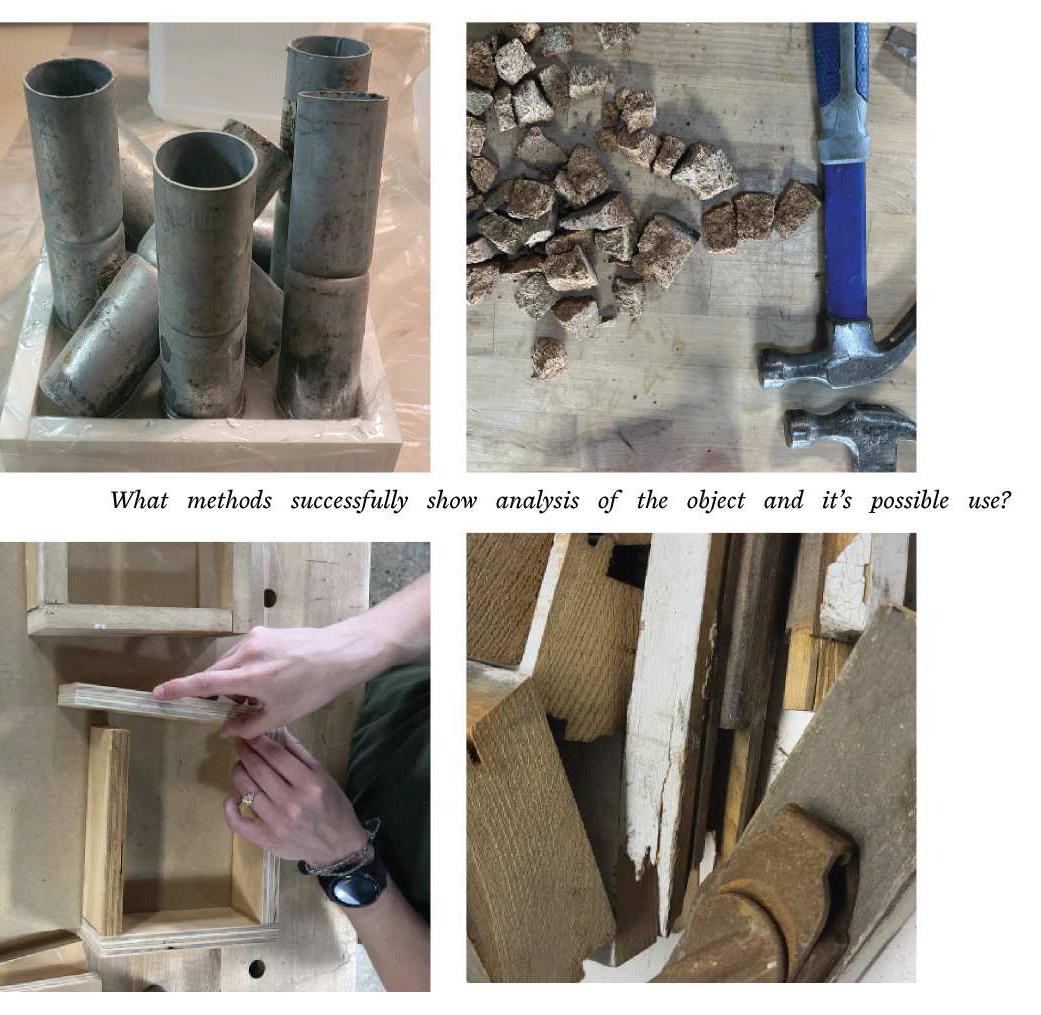 What methods successfully show analysis of the object and it's possible use?