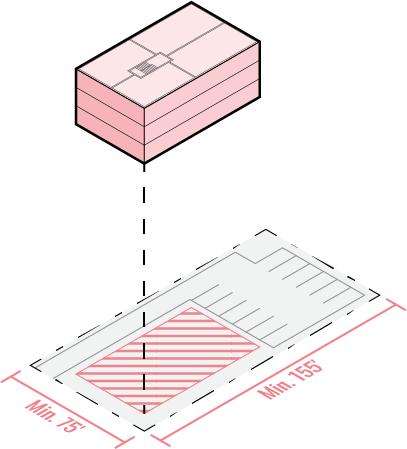 Min. 75'

Min. 155'