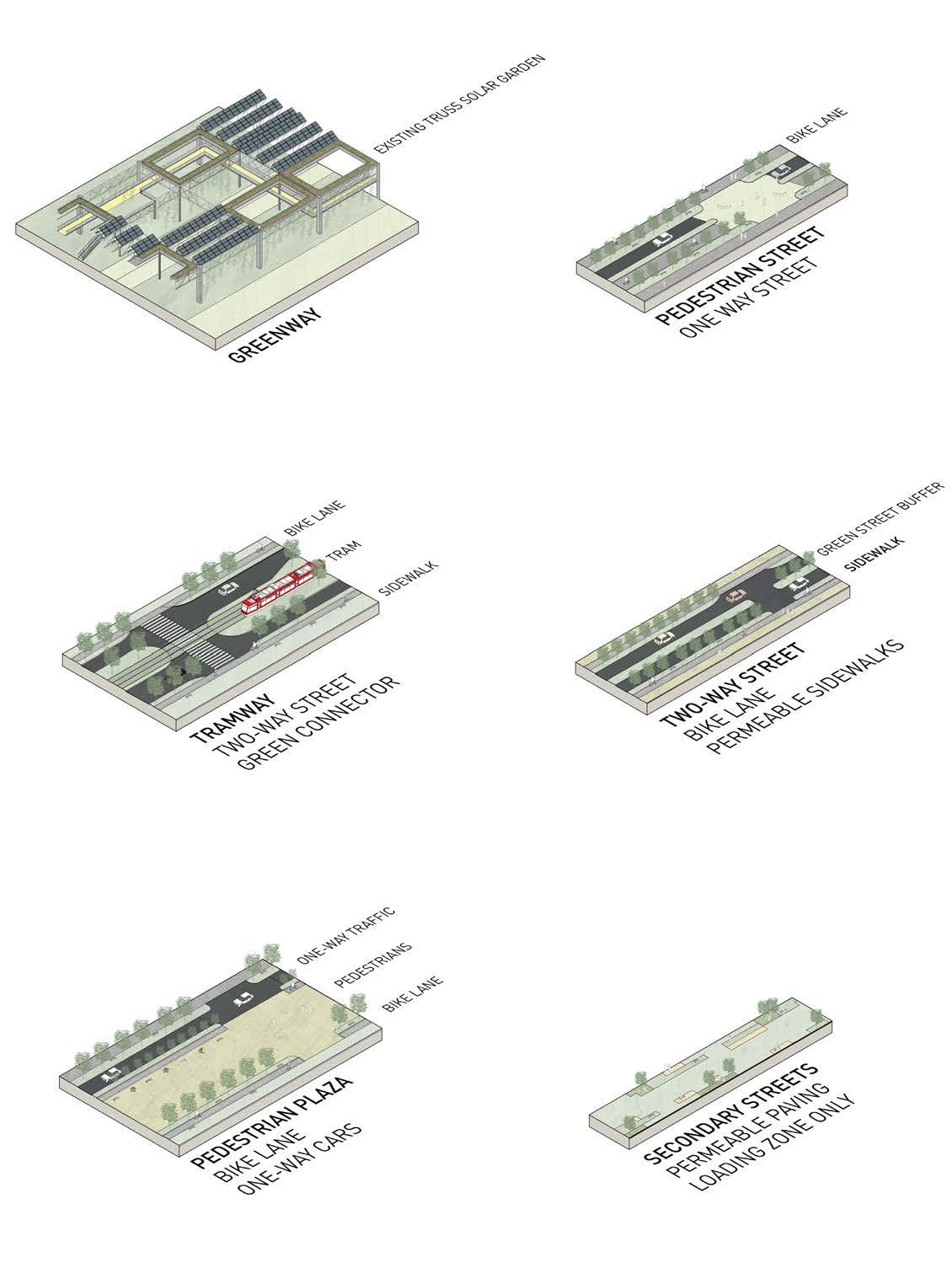 EXISTING TRUSS SOLAR GARDEN

GREENWAY

BIKE LANE

PEDESTRIAN STREET
ONE WAY STREET

BIKE LANE

TRAM

SIDEWALK

TRAMWAY
TWO-WAY STREET
GREEN CONNECTOR

GREEN STREET BUFFER

SIDEWALK

TWO-WAY STREET
BIKE LANE
PERMEABLE SIDEWALKS

ONE-WAY TRAFFIC

PEDESTRIANS

BIKE LANE

PEDESTRIAN PLAZA
BIKE LANE
ONE-WAY CARS

SECONDARY STREETS
PERMEABLE PAVING
LOADING ZONE ONLY