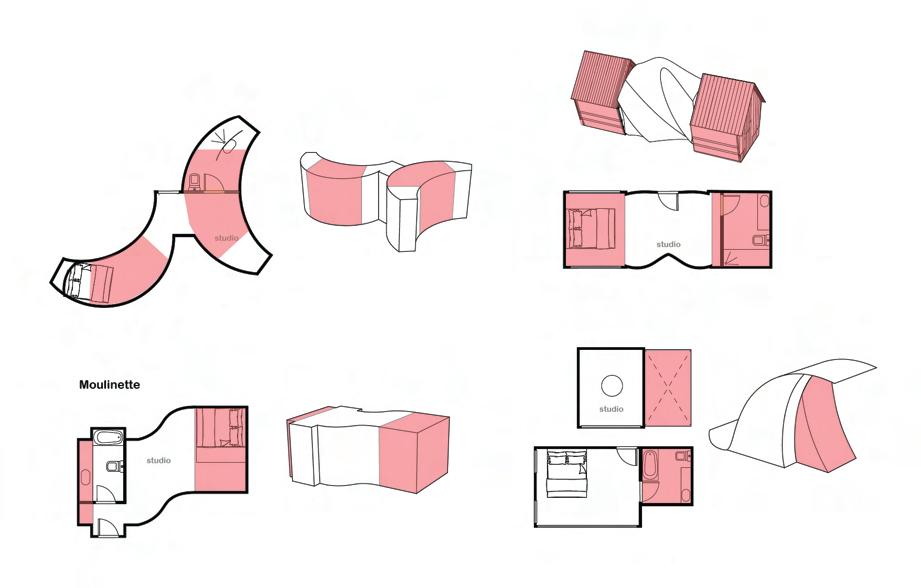 studio

studio

Moulinette

studio

studio