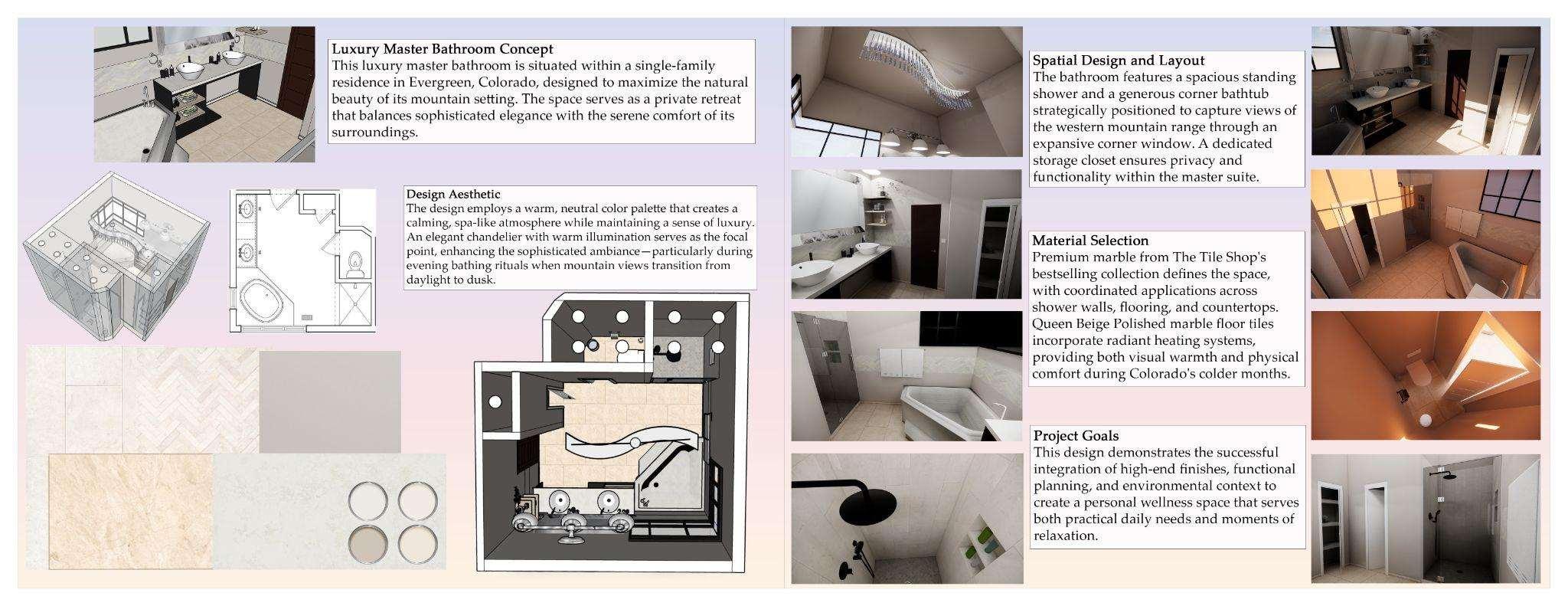 Luxury Master Bathroom Concept
This luxury master bathroom is situated within a single-family residence in Evergreen, Colorado, designed to maximize the natural beauty of its mountain setting. The space serves as a private retreat that balances sophisticated elegance with the serene comfort of its surroundings.

Design Aesthetic
The design employs a warm, neutral color palette that creates a calming, spa-like atmosphere while maintaining a sense of luxury. An elegant chandelier with warm illumination serves as the focal point, enhancing the sophisticated ambiance—particularly during evening bathing rituals when mountain views transition from daylight to dusk.

Spatial Design and Layout
The bathroom features a spacious standing shower and a generous corner bathtub strategically positioned to capture views of the western mountain range through an expansive corner window. A dedicated storage closet ensures privacy and functionality within the master suite.

Material Selection
Premium marble from The Tile Shop's bestselling collection defines the space, with coordinated applications across shower walls, flooring, and countertops. Queen Beige Polished marble floor tiles incorporate radiant heating systems, providing both visual warmth and physical comfort during Colorado's colder months.

Project Goals
This design demonstrates the successful integration of high-end finishes, functional planning, and environmental context to create a personal wellness space that serves both practical daily needs and moments of relaxation.