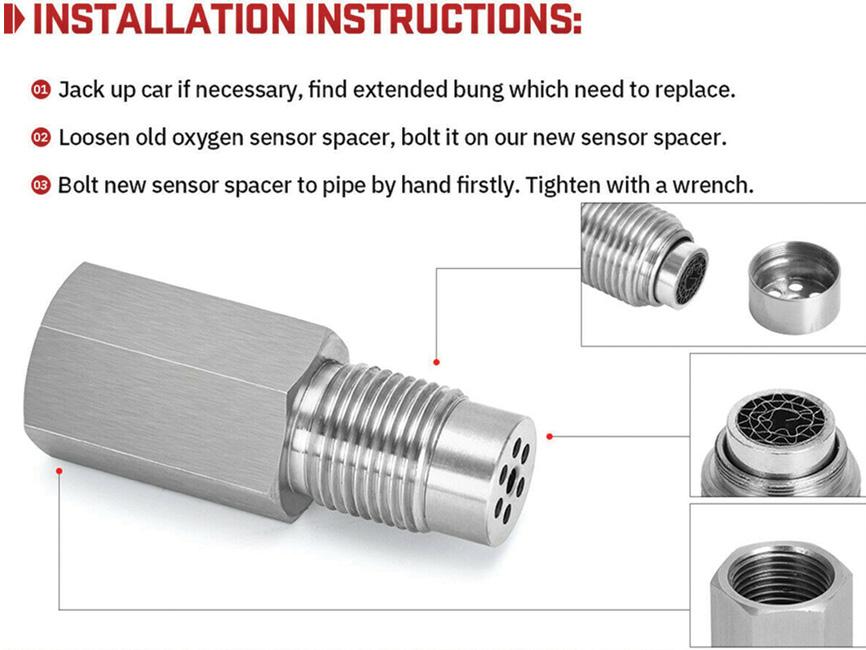 INSTALLATION INSTRUCTIONS:

01 Jack up car if necessary, find extended bung which need to replace.

02 Loosen old oxygen sensor spacer, bolt it on our new sensor spacer.

03 Bolt new sensor spacer to pipe by hand firstly. Tighten with a wrench.