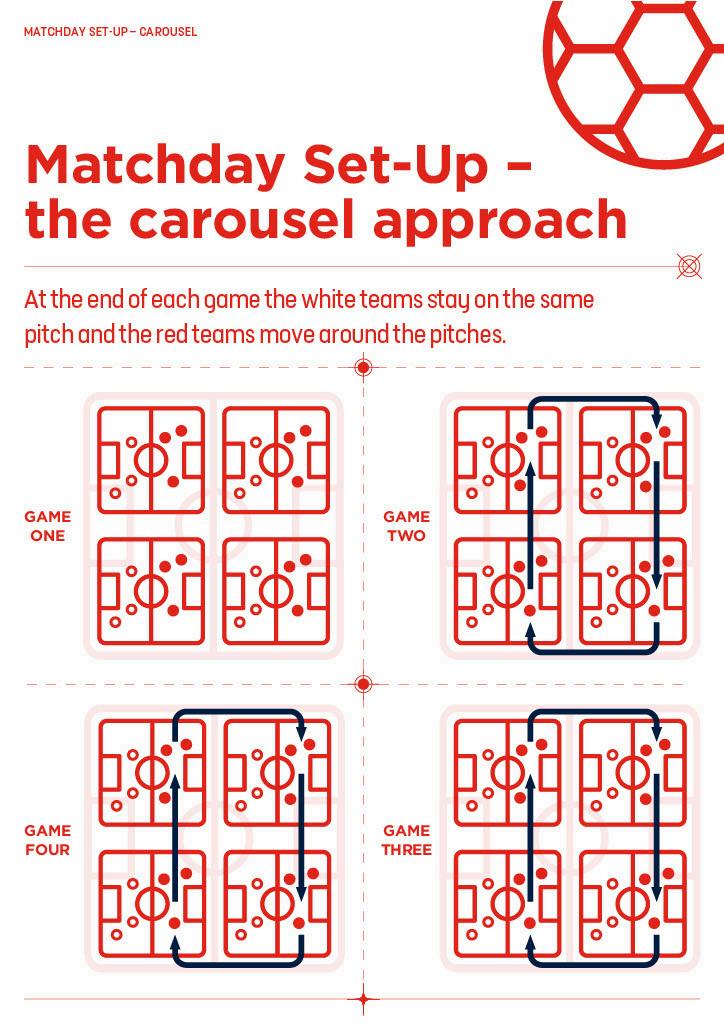 MATCHDAY SET-UP – CAROUSEL

Matchday Set-Up – the carousel approach

At the end of each game the white teams stay on the same pitch and the red teams move around the pitches.

GAME ONE

GAME TWO

GAME FOUR

GAME THREE