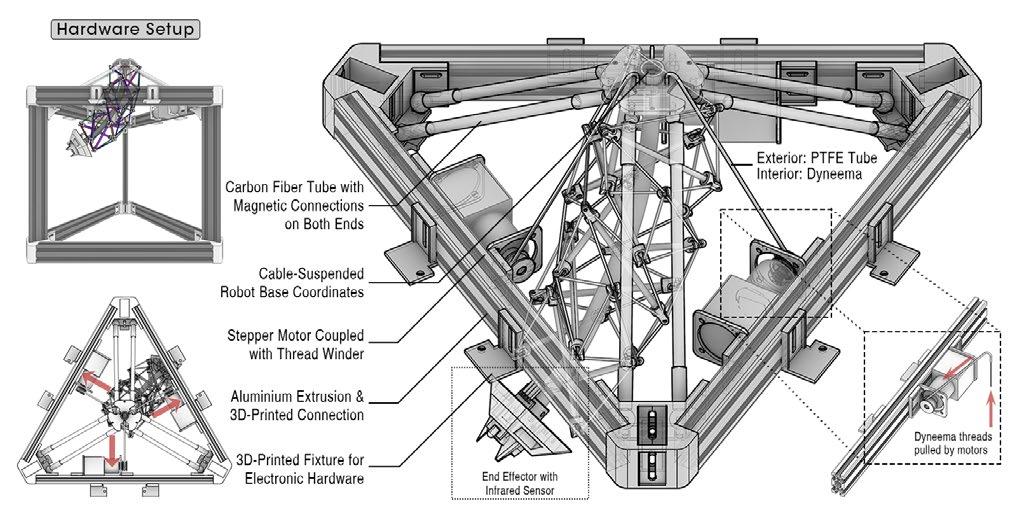 Hardware Setup

Carbon Fiber Tube with Magnetic Connections on Both Ends

Cable-Suspended Robot Base Coordinates

Stepper Motor Coupled with Thread Winder

Aluminium Extrusion & 3D-Printed Connection

3D-Printed Fixture for Electronic Hardware

Exterior: PTFE Tube
Interior: Dyneema

End Effector with Infrared Sensor

Dyneema threads pulled by motors