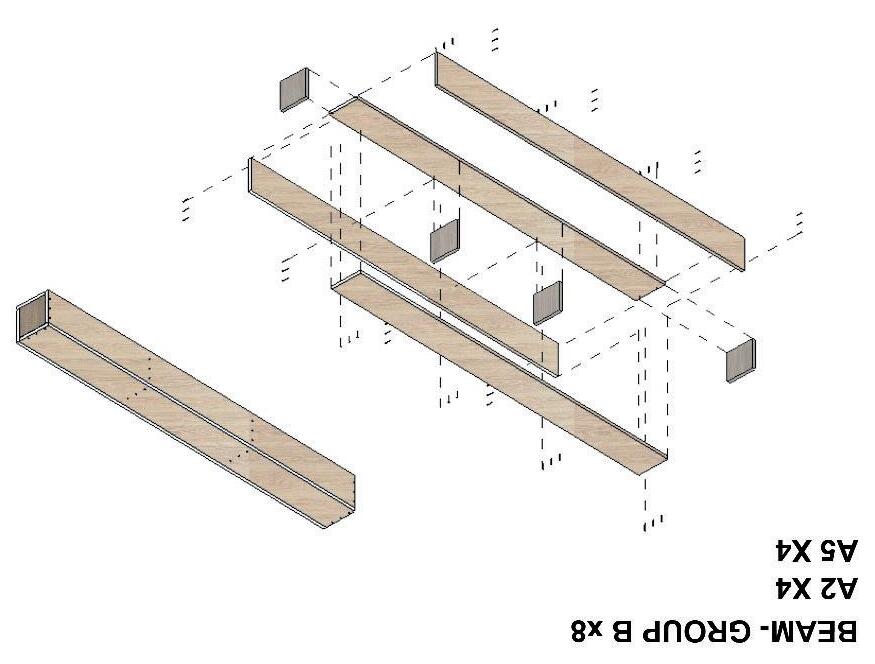 BEAM- GROUP B x8
A2 X4
A5 X4