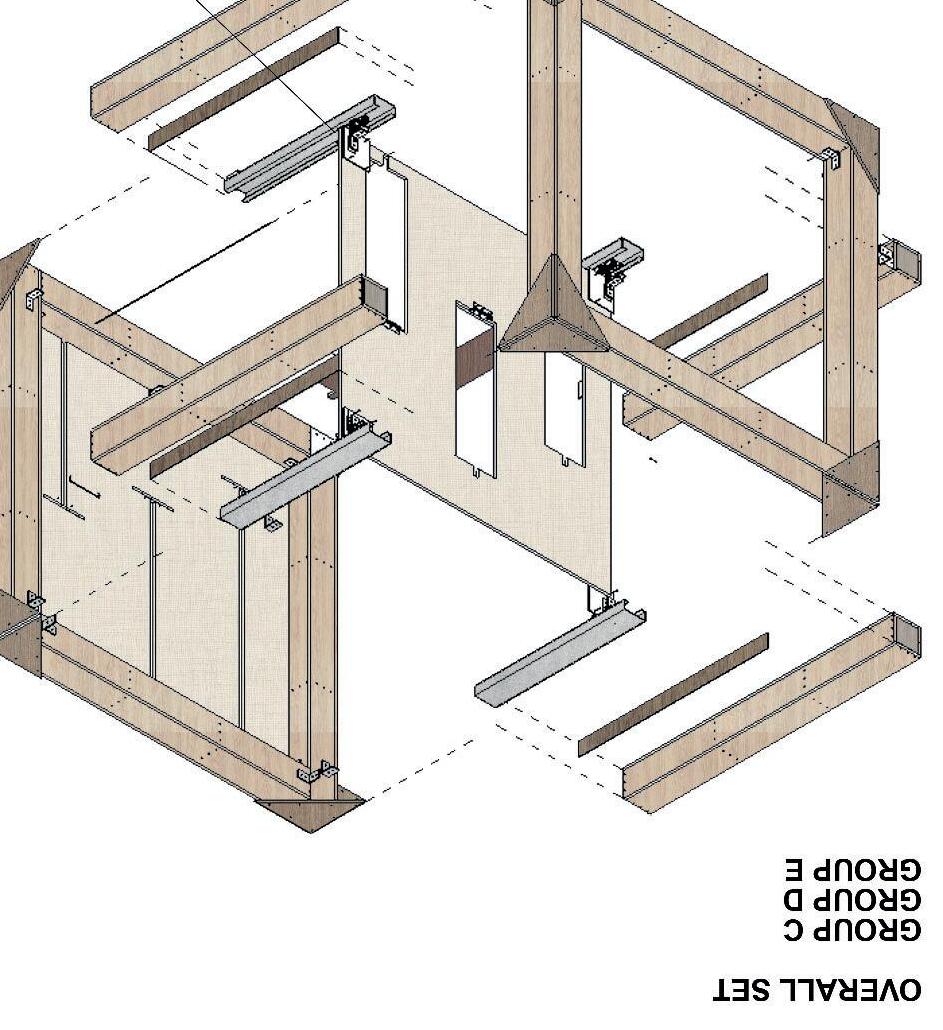 OVERALL SET

GROUP C
GROUP D
GROUP E