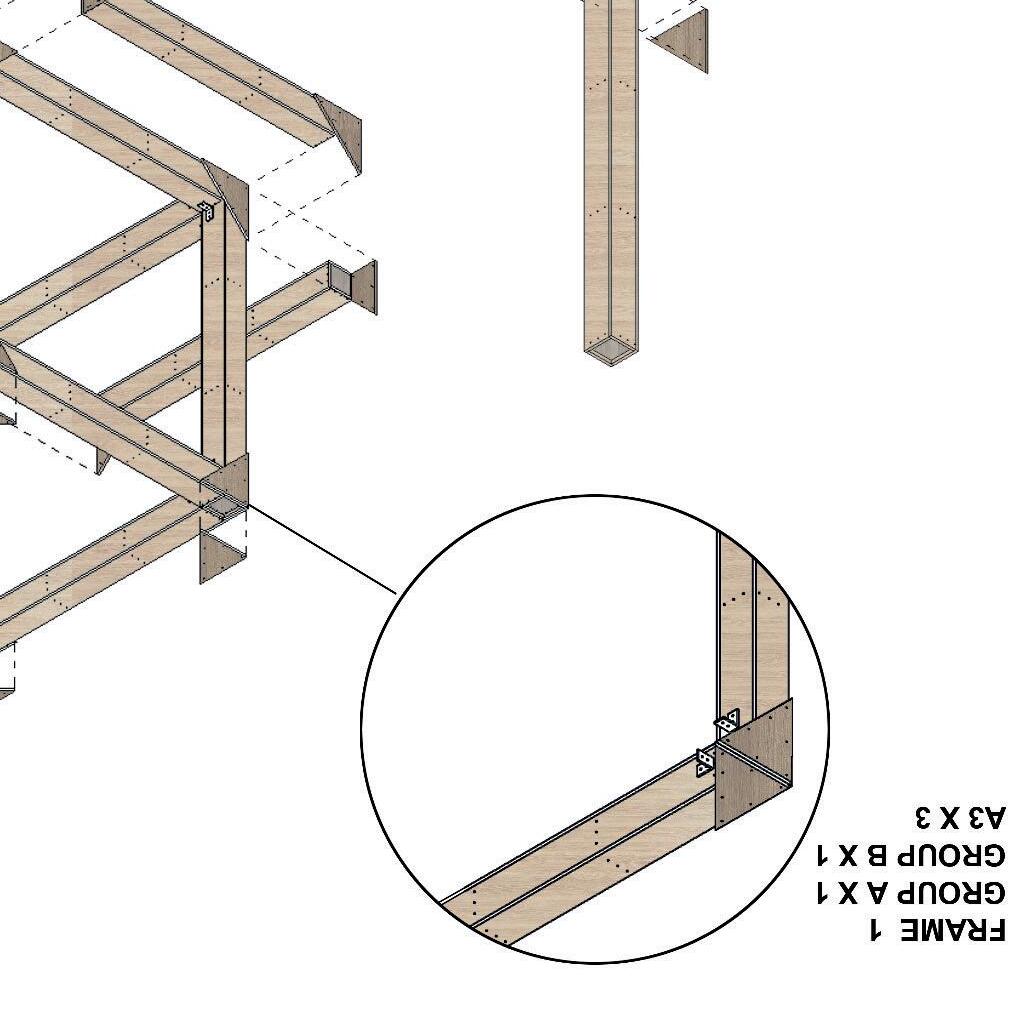 FRAME 1
GROUP A X 1
GROUP B X 1
A3 X 3