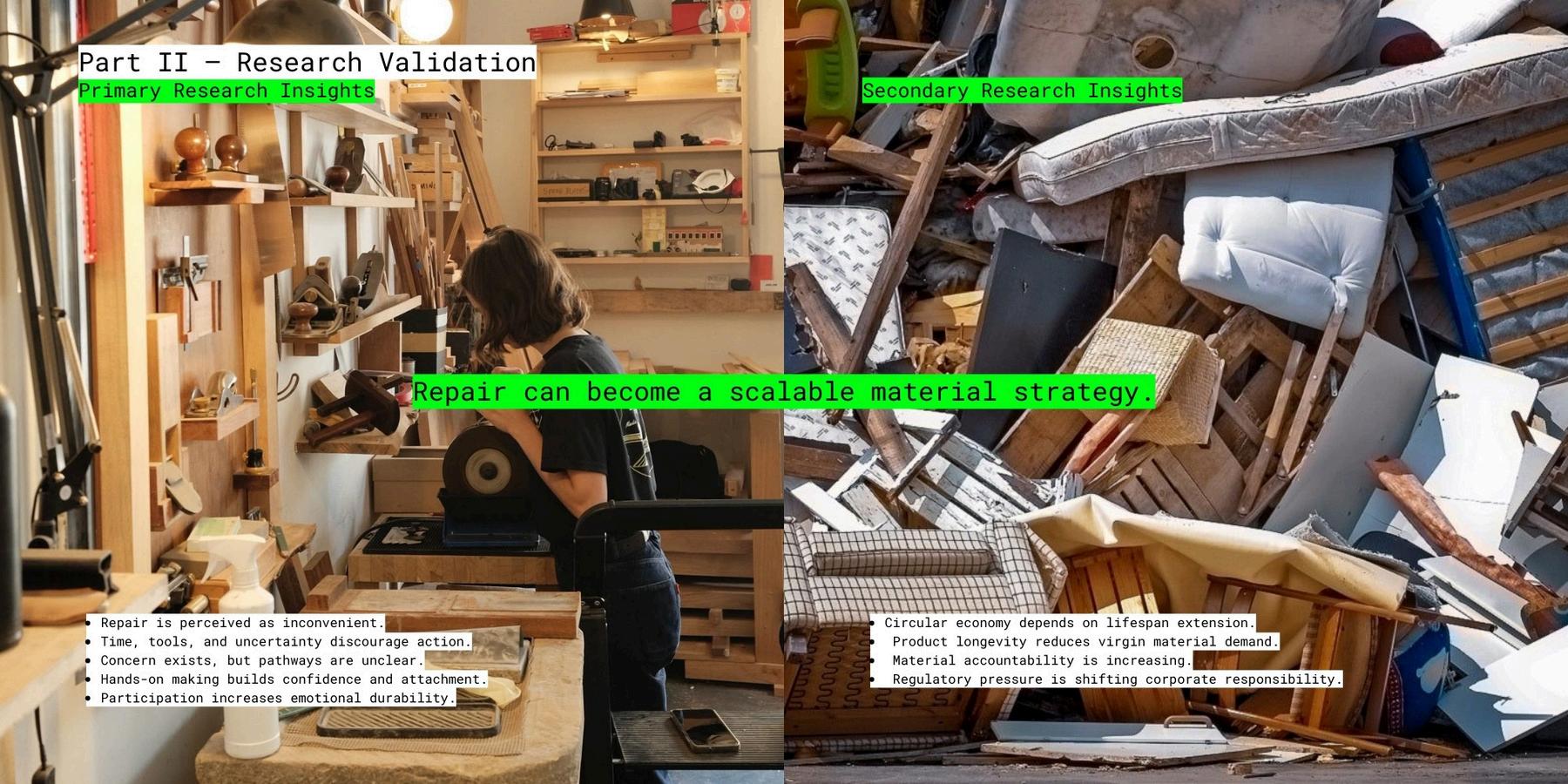 Part II — Research Validation
Primary Research Insights

Secondary Research Insights

Repair can become a scalable material strategy.

• Repair is perceived as inconvenient.
• Time, tools, and uncertainty discourage action.
• Concern exists, but pathways are unclear.
• Hands-on making builds confidence and attachment.
• Participation increases emotional durability.

• Circular economy depends on lifespan extension.
• Product longevity reduces virgin material demand.
• Material accountability is increasing.
• Regulatory pressure is shifting corporate responsibility.