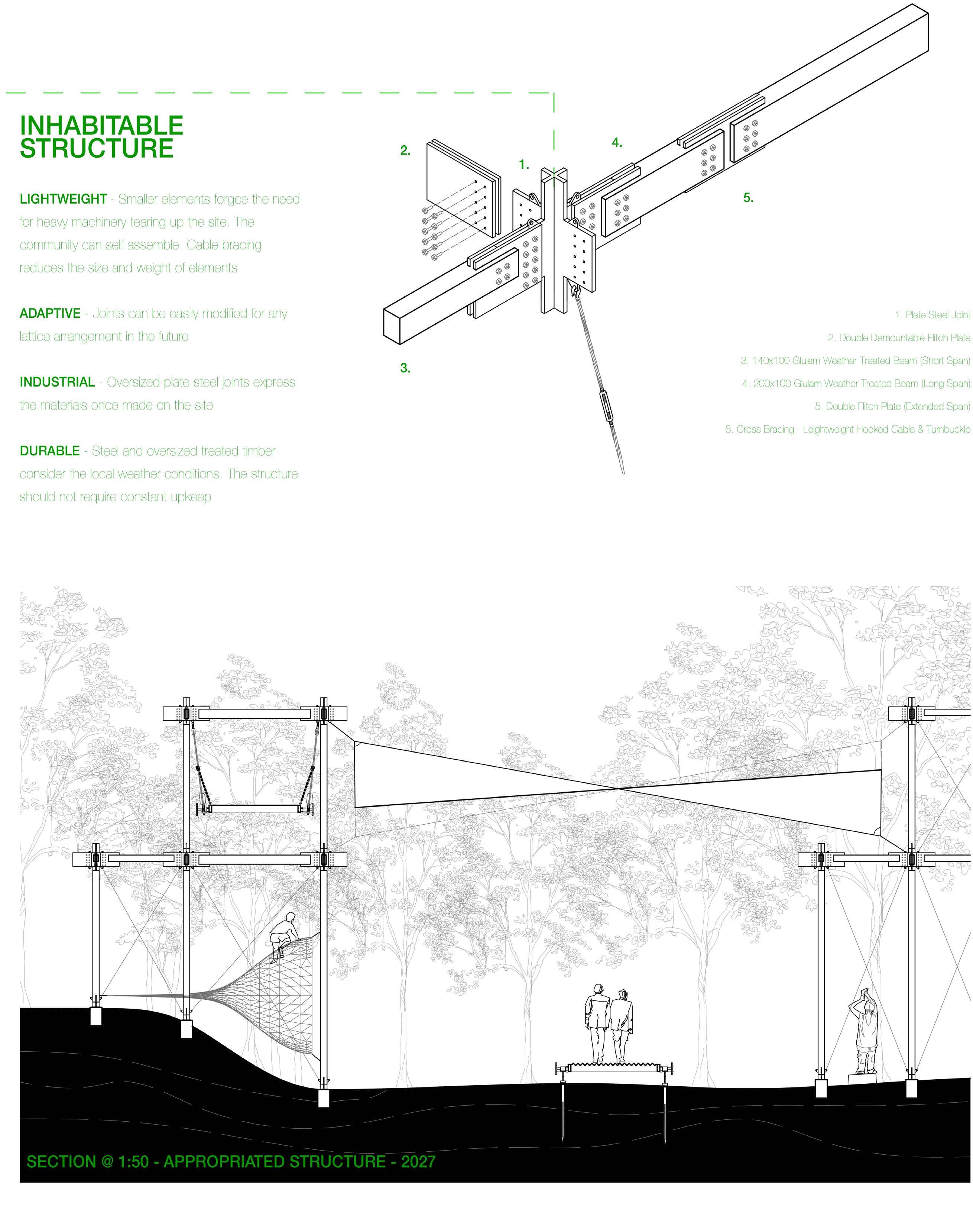 INHABITABLE STRUCTURE

LIGHTWEIGHT - Smaller elements forgoe the need for heavy machinery tearing up the site. The community can self assemble. Cable bracing reduces the size and weight of elements

ADAPTIVE - Joints can be easily modified for any lattice arrangement in the future

INDUSTRIAL - Oversized plate steel joints express the materials once made on the site

DURABLE - Steel and oversized treated timber consider the local weather conditions. The structure should not require constant upkeep

2.

1.

4.

5.

3.

1. Plate Steel Joint

2. Double Demountable Flitch Plate

3. 140x100 Glulam Weather Treated Beam (Short Span)

4. 200x100 Glulam Weather Treated Beam (Long Span)

5. Double Flitch Plate (Extended Span)

6. Cross Bracing - Leightweight Hooked Cable & Turnbuckle

SECTION @ 1:50 - APPROPRIATED STRUCTURE - 2027