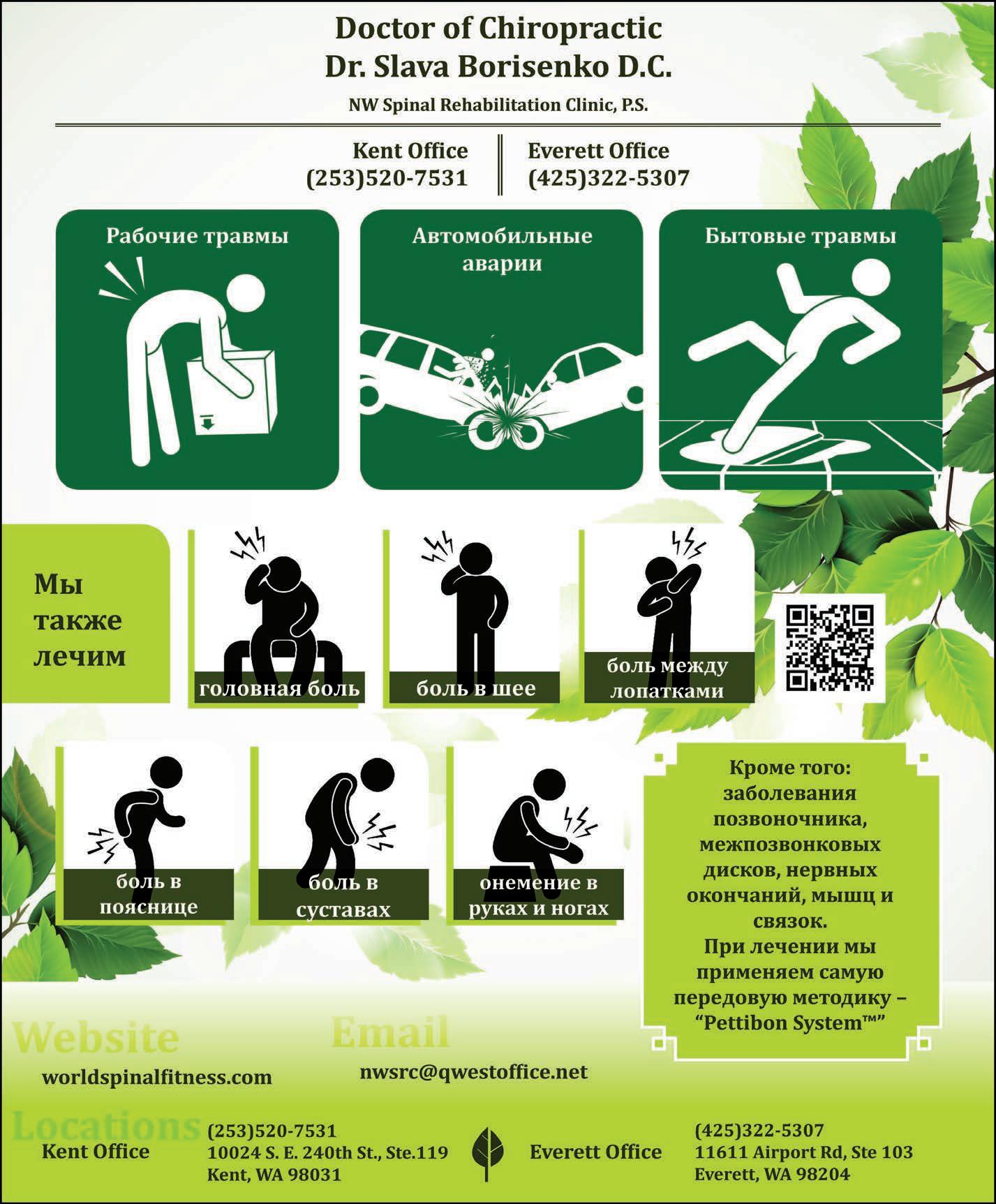 Doctor of Chiropractic
Dr. Slava Borisenko D.C.

NW Spinal Rehabilitation Clinic, P.S.

Kent Office
(253)520-7531

Everett Office
(425)322-5307

Рабочие травмы

Автомобильные аварии

Бытовые травмы

Мы также лечим

головная боль

боль в шее

боль между лопатками

боль в пояснице

боль в суставах

онемение в руках и ногах

Кроме того: заболевания позвоночника, межпозвонковых дисков, нервных окончаний, мышц и связок.
При лечении мы применяем самую передовую методику – “Pettibon System™”

Website
worldspinalfitness.com

Email
nwsrc@qwestoffice.net

Locations
Kent Office
(253)520-7531
10024 S. E. 240th St., Ste.119
Kent, WA 98031

Everett Office
(425)322-5307
11611 Airport Rd, Ste 103
Everett, WA 98204