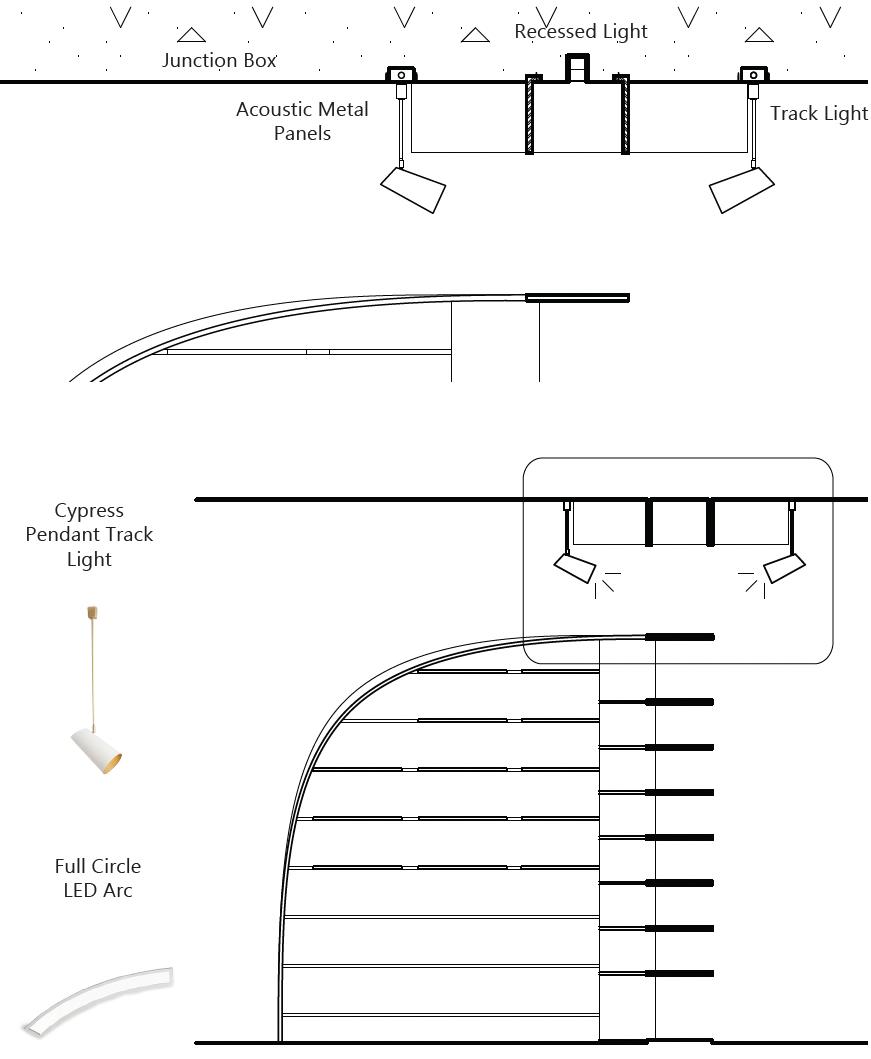 Junction Box

Recessed Light

Acoustic Metal Panels

Track Light

Cypress Pendant Track Light

Full Circle LED Arc