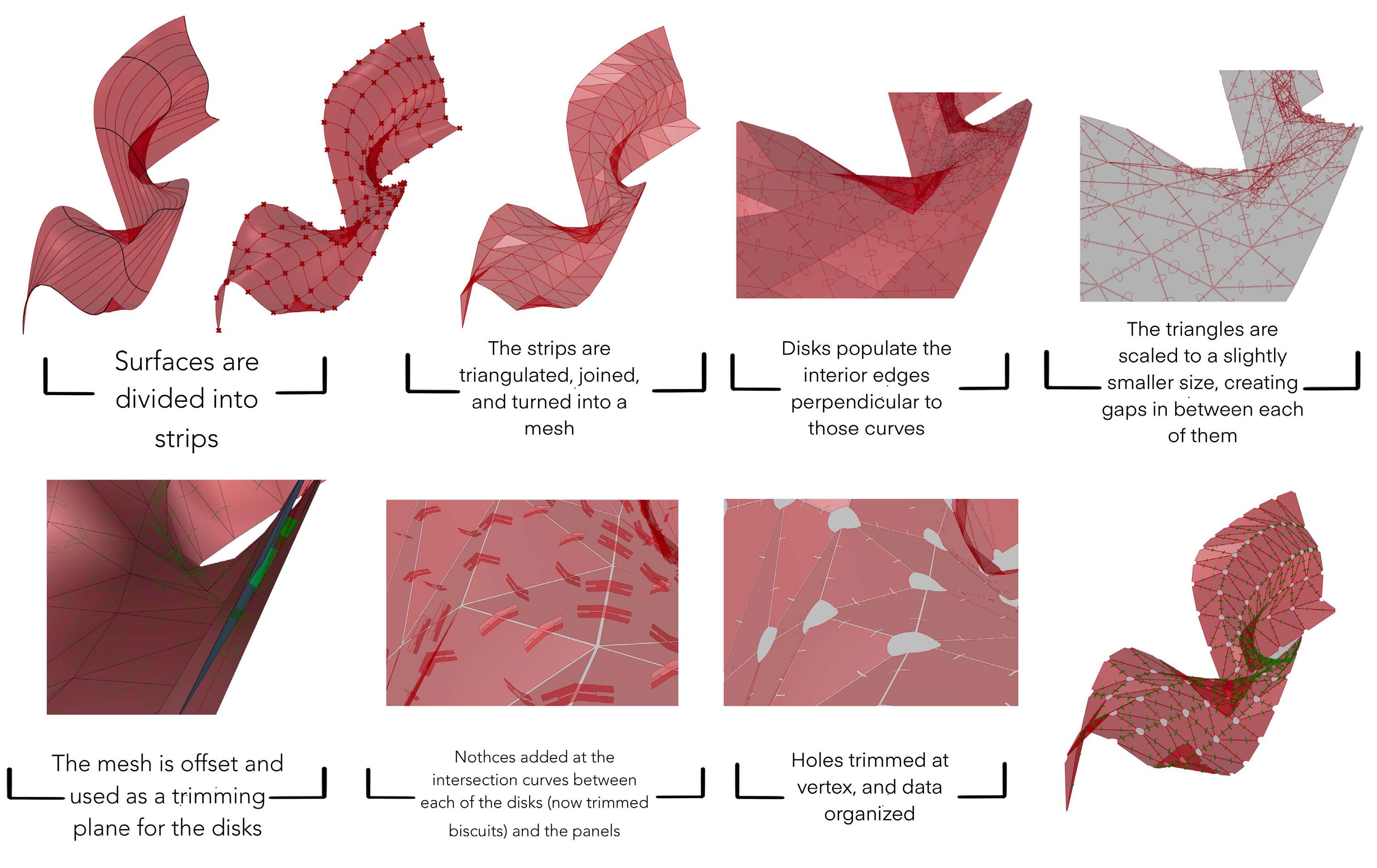 Surfaces are divided into strips

The strips are triangulated, joined, and turned into a mesh

Disks populate the interior edges perpendicular to those curves

The triangles are scaled to a slightly smaller size, creating gaps in between each of them

The mesh is offset and used as a trimming plane for the disks

Nothces added at the intersection curves between each of the disks (now trimmed biscuits) and the panels

Holes trimmed at vertex, and data organized