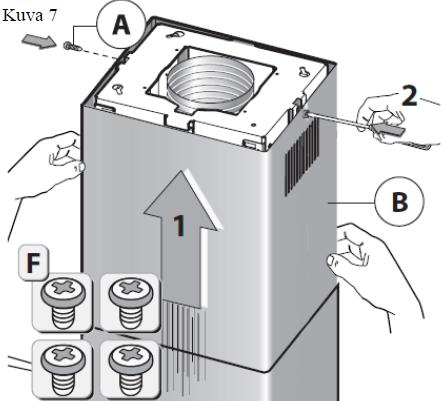 Kuva 7

A

2

B

1

F