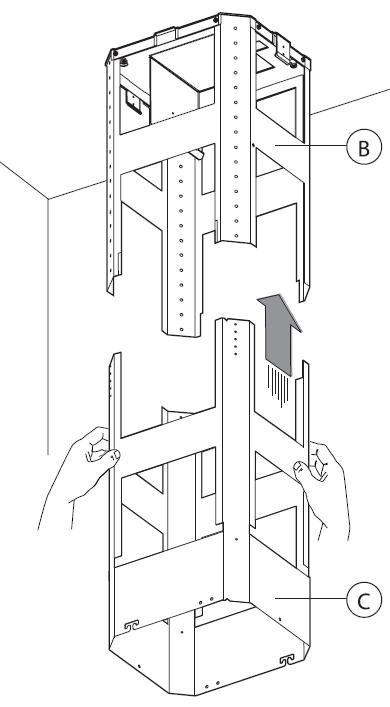 B

C