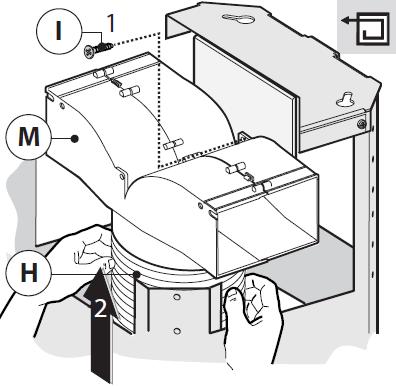 I
1
M
H
2