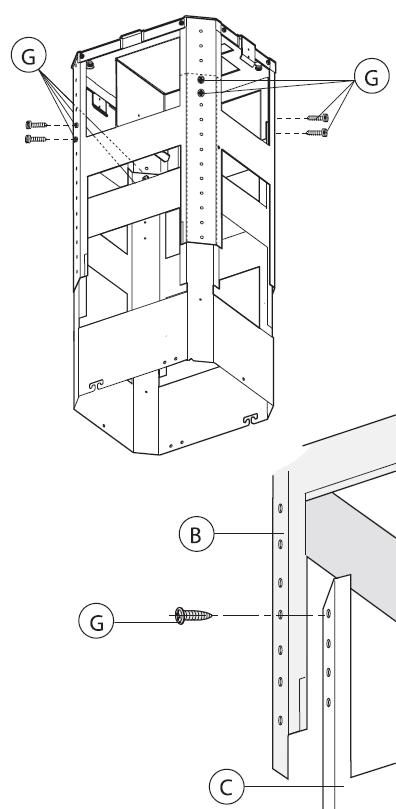 G
G
B
G
C