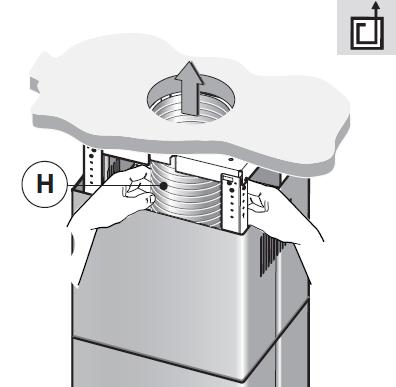 H