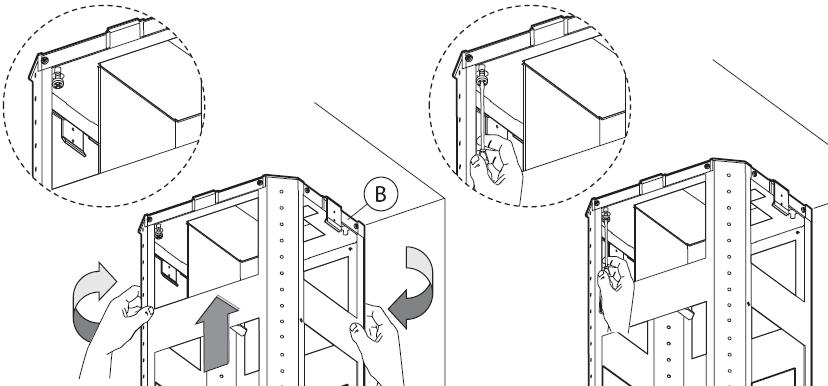 B