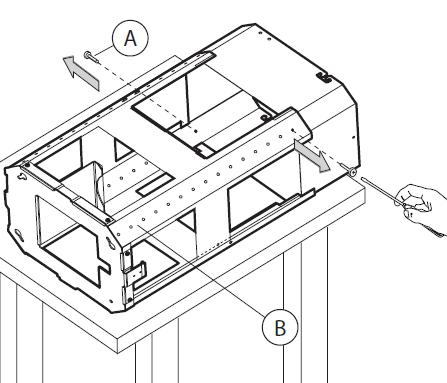 A

B