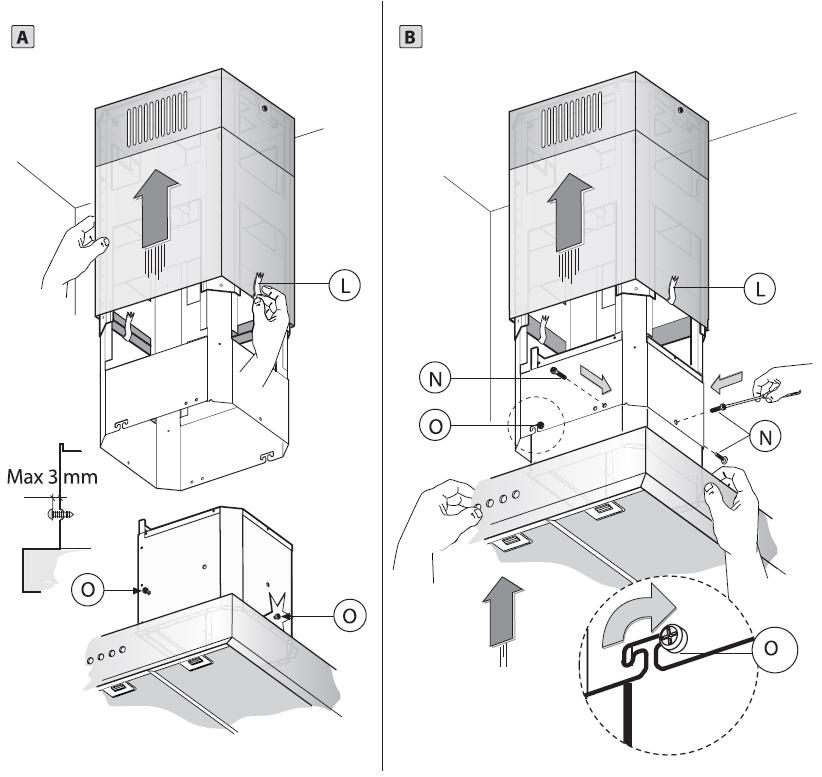 A

L

Max 3 mm

O

O

B

L

N

O

N

O