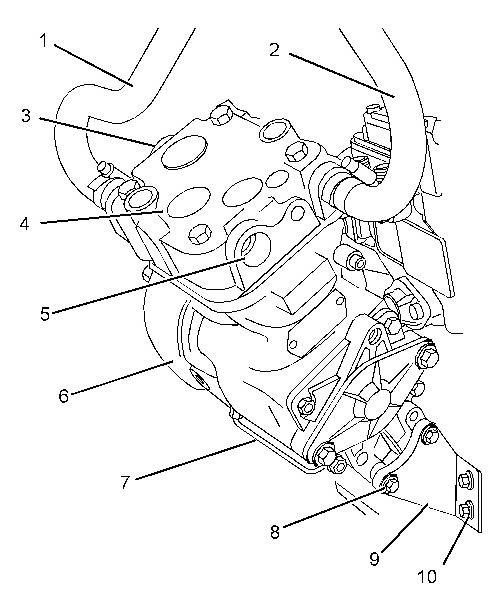 1
2
3
4
5
6
7
8
9
10