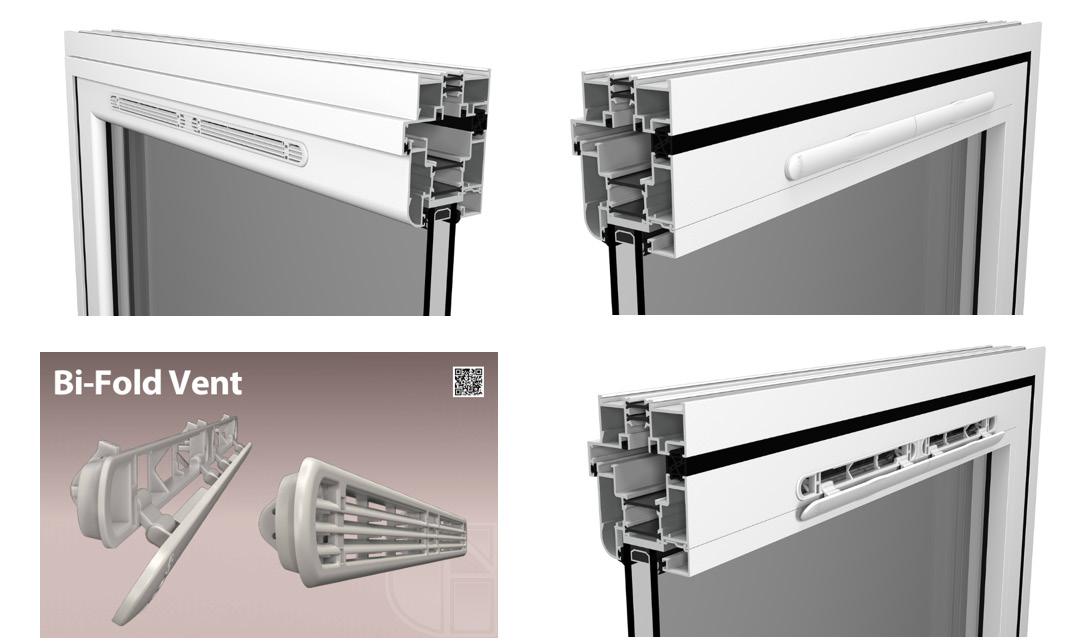 Bi-Fold Vent