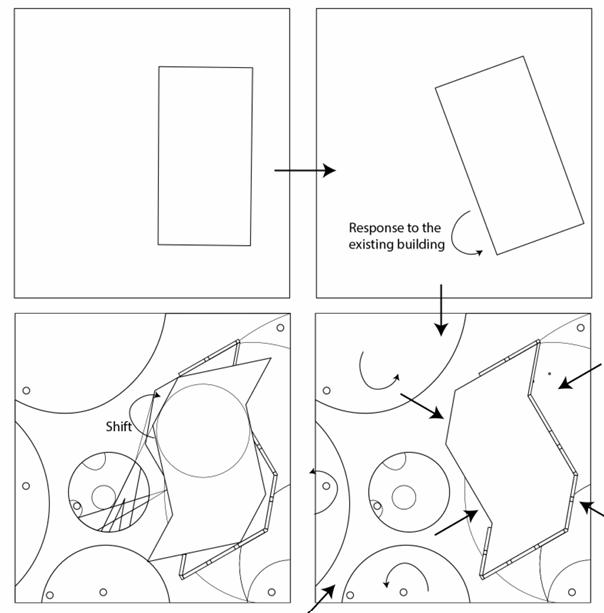 Response to the existing building

Shift