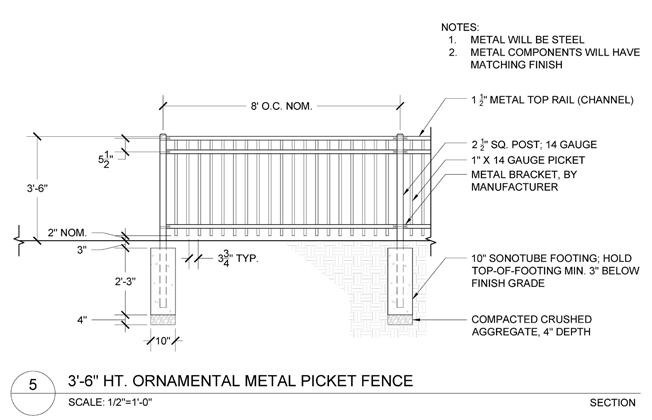 NOTES:
1. METAL WILL BE STEEL
2. METAL COMPONENTS WILL HAVE MATCHING FINISH

8' O.C. NOM.

$1\frac{1}{2}$" METAL TOP RAIL (CHANNEL)

$2\frac{1}{2}$" SQ. POST; 14 GAUGE

1" X 14 GAUGE PICKET

METAL BRACKET, BY MANUFACTURER

$5\frac{1}{2}$"

3'-6"

2" NOM.

3"

$3\frac{3}{4}$" TYP.

2'-3"

4"

10"

10" SONOTUBE FOOTING; HOLD TOP-OF-FOOTING MIN. 3" BELOW FINISH GRADE

COMPACTED CRUSHED AGGREGATE, 4" DEPTH

5

3'-6" HT. ORNAMENTAL METAL PICKET FENCE

SCALE: 1/2"=1'-0"

SECTION