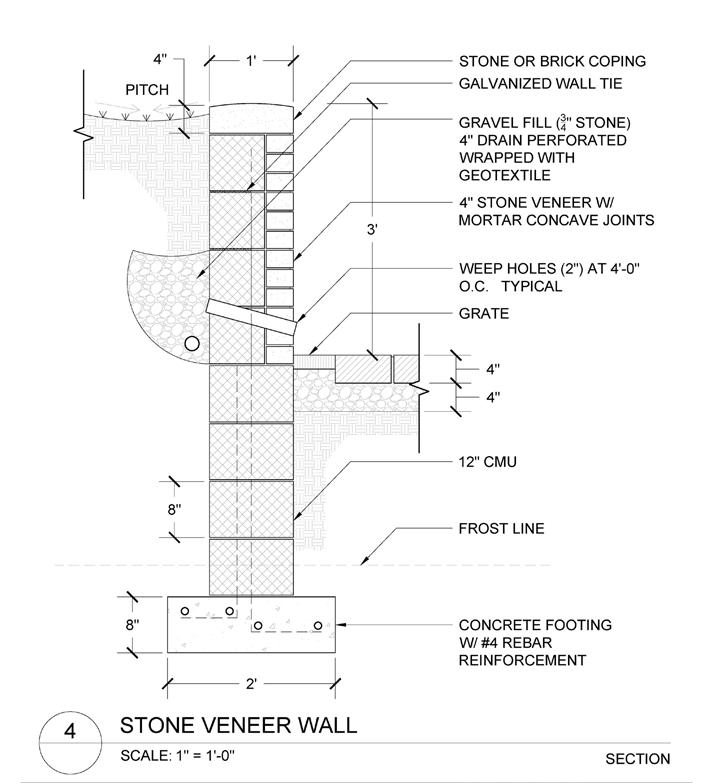 4"

1'

PITCH

STONE OR BRICK COPING

GALVANIZED WALL TIE

GRAVEL FILL ($\frac{3}{4}$" STONE) 4" DRAIN PERFORATED WRAPPED WITH GEOTEXTILE

4" STONE VENEER W/ MORTAR CONCAVE JOINTS

3'

WEEP HOLES (2") AT 4'-0" O.C. TYPICAL

GRATE

4"

4"

12" CMU

8"

FROST LINE

8"

CONCRETE FOOTING W/ #4 REBAR REINFORCEMENT

2'

4

STONE VENEER WALL

SCALE: 1" = 1'-0"

SECTION