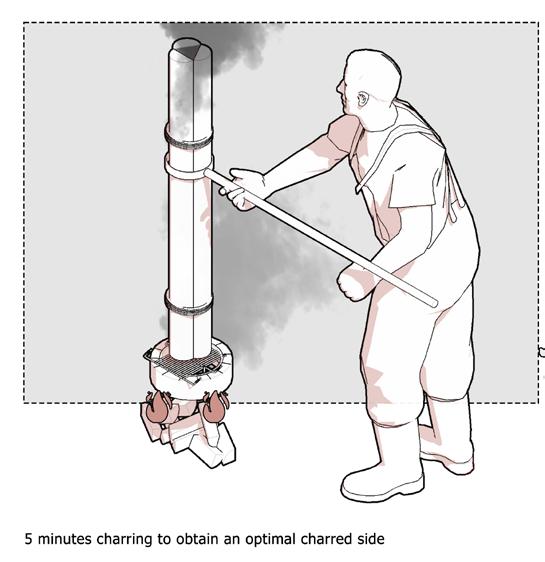 5 minutes charring to obtain an optimal charred side