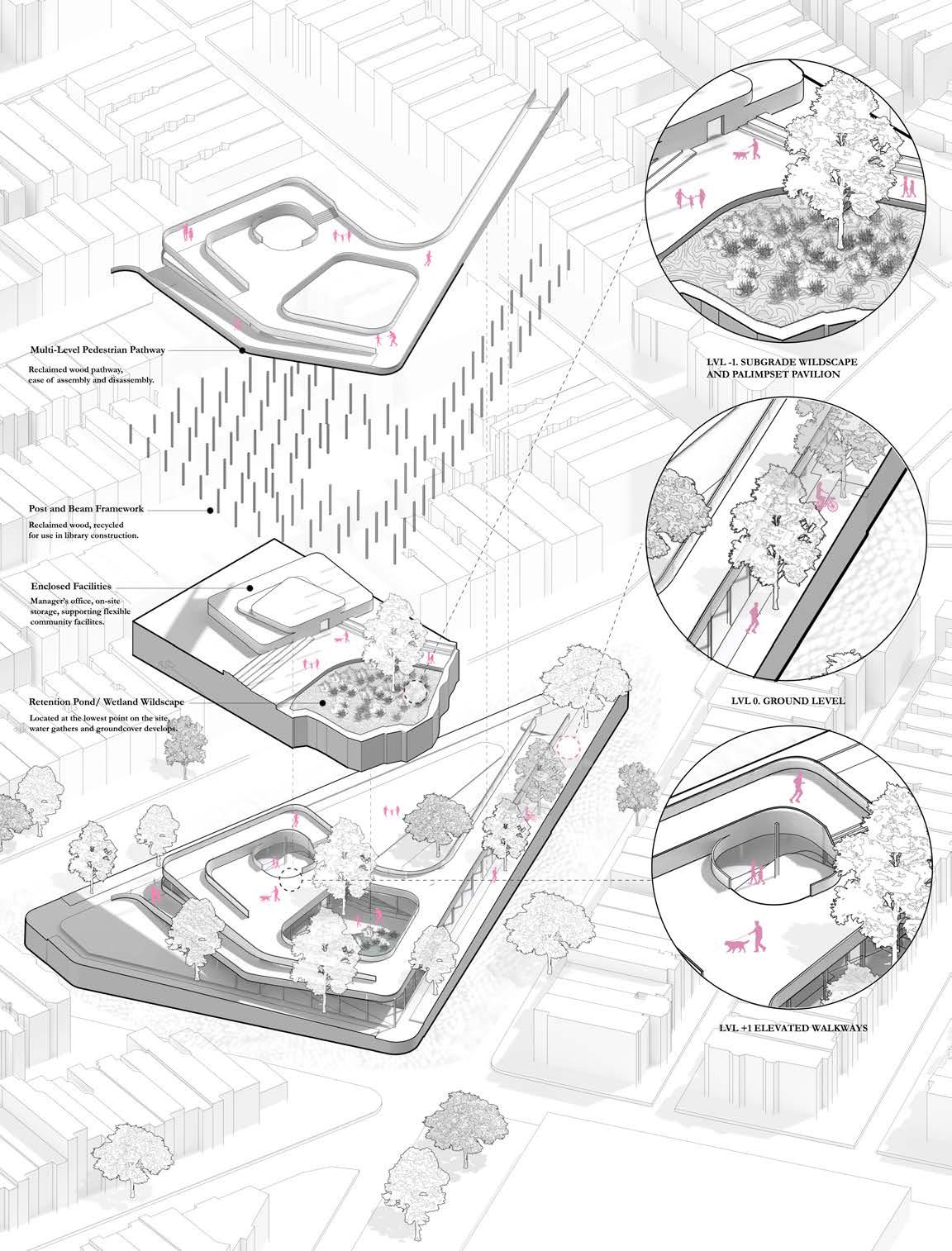 Multi-Level Pedestrian Pathway

Reclaimed wood pathway, ease of assembly and disassembly.

Post and Beam Framework

Reclaimed wood, recycled for use in library construction.

Enclosed Facilities

Manager's office, on-site storage, supporting flexible community facilites.

Retention Pond/ Wetland Wildscape

Located at the lowest point on the site, water gathers and groundcover develops.

LVL -1. SUBGRADE WILDSCAPE AND PALIMPSET PAVILION

LVL 0. GROUND LEVEL

LVL +1 ELEVATED WALKWAYS