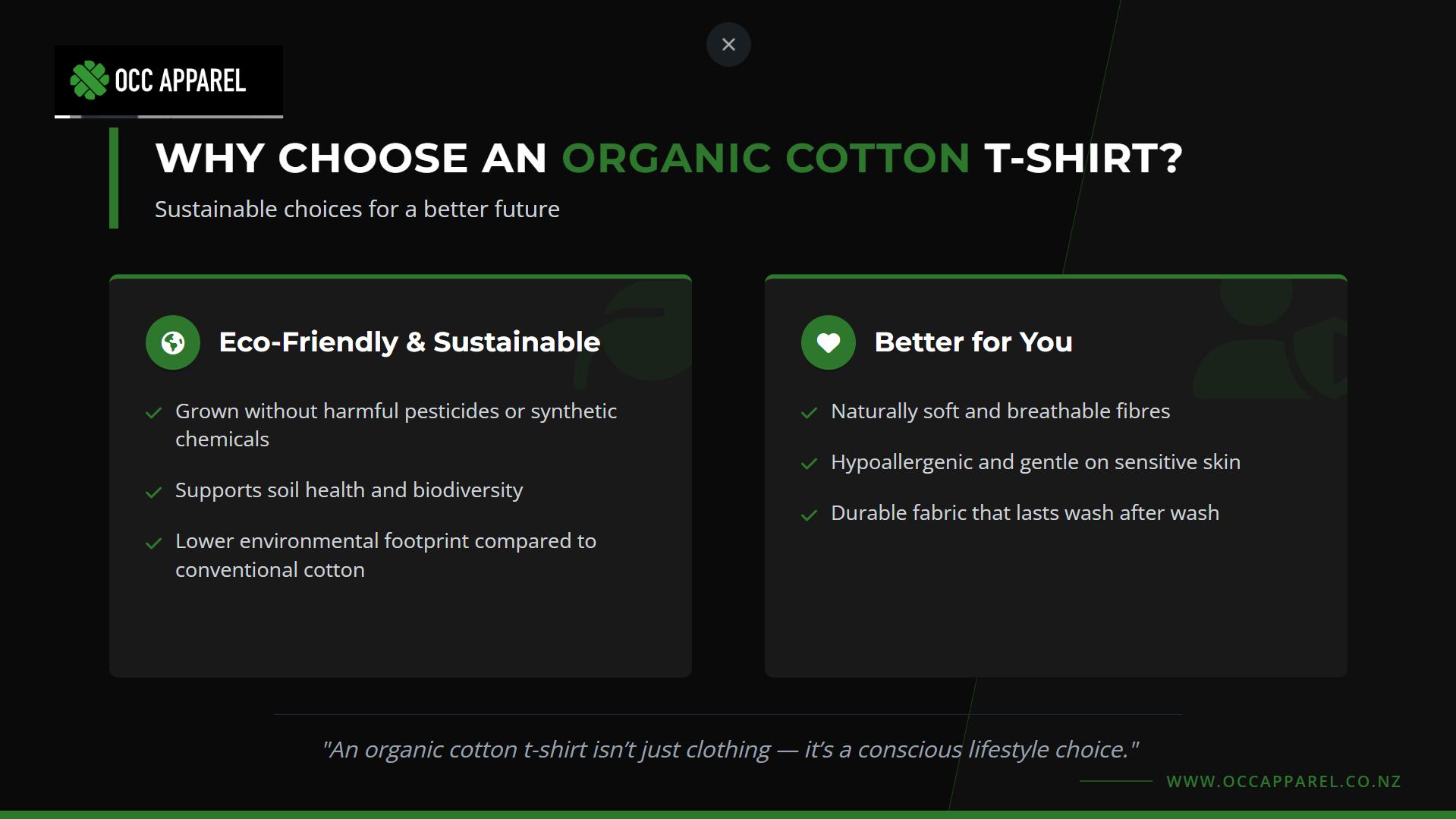 OCC APPAREL

×

WHY CHOOSE AN ORGANIC COTTON T-SHIRT?

Sustainable choices for a better future

Eco-Friendly & Sustainable

✓ Grown without harmful pesticides or synthetic chemicals

✓ Supports soil health and biodiversity

✓ Lower environmental footprint compared to conventional cotton

Better for You

✓ Naturally soft and breathable fibres

✓ Hypoallergenic and gentle on sensitive skin

✓ Durable fabric that lasts wash after wash

"An organic cotton t-shirt isn't just clothing — it's a conscious lifestyle choice."

WWW.OCCAPPAREL.CO.NZ