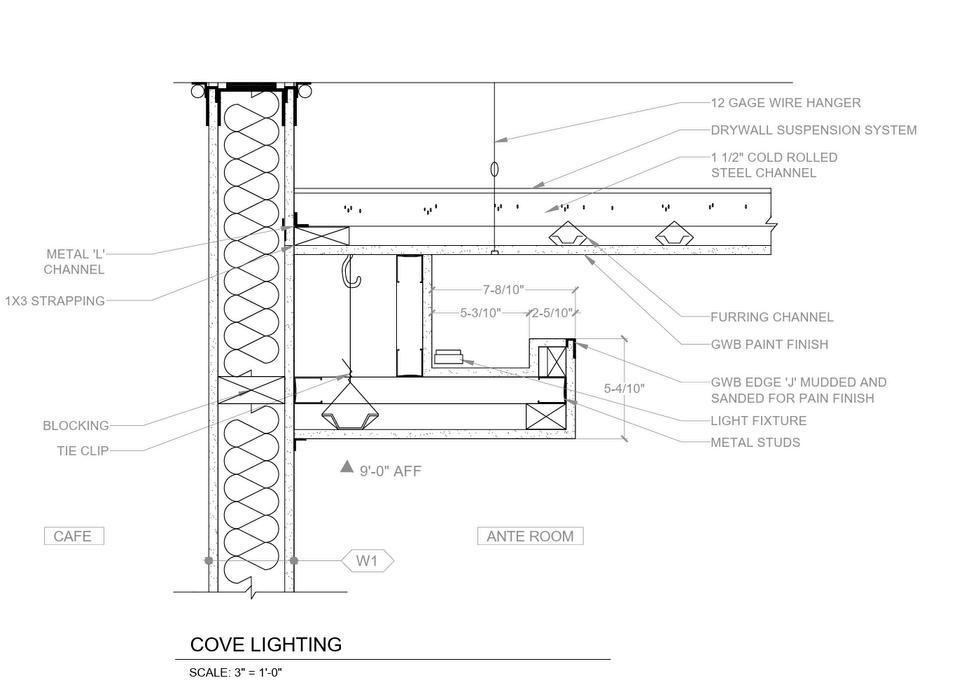 12 GAGE WIRE HANGER

DRYWALL SUSPENSION SYSTEM

1 1/2" COLD ROLLED STEEL CHANNEL

METAL 'L' CHANNEL

1X3 STRAPPING

7-8/10"

5-3/10"

2-5/10"

FURRING CHANNEL

GWB PAINT FINISH

GWB EDGE 'J' MUDDED AND SANDED FOR PAIN FINISH

5-4/10"

LIGHT FIXTURE

METAL STUDS

BLOCKING

TIE CLIP

9'-0" AFF

CAFE

ANTE ROOM

W1

COVE LIGHTING

SCALE: 3" = 1'-0"