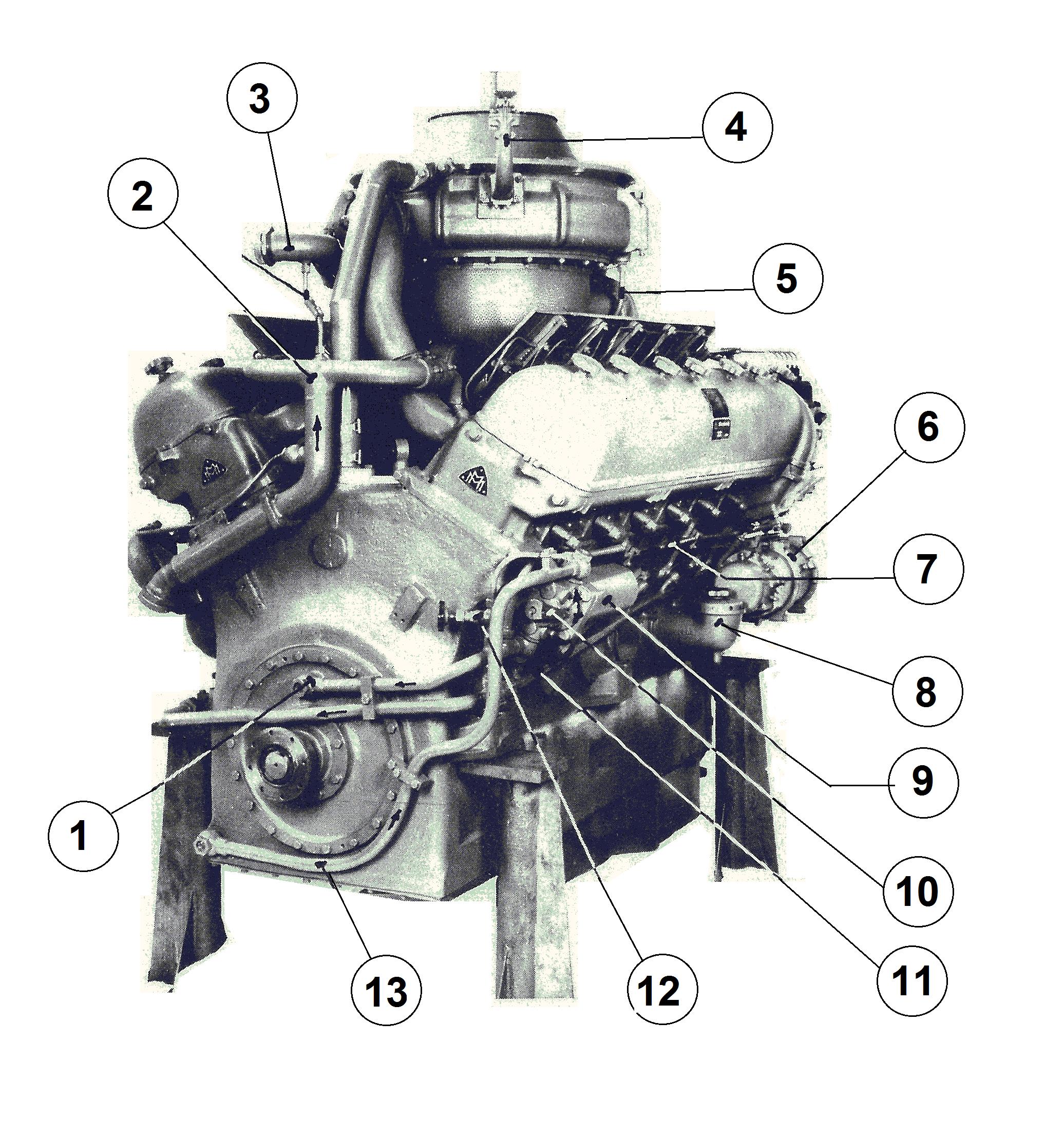 3
4
2
5
6
7
8
9
1
10
11
13
12