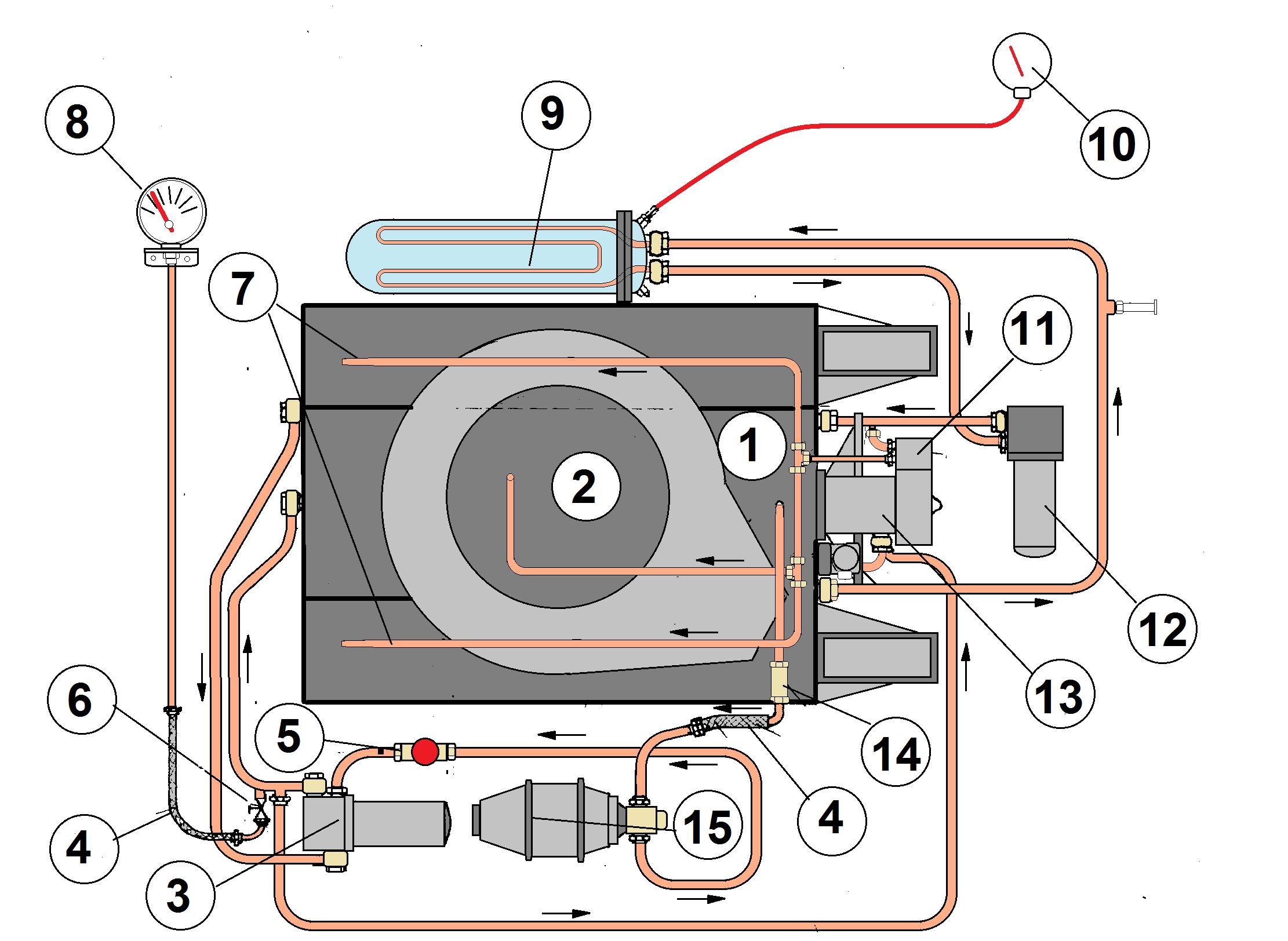 8
9
10
7
11
1
2
12
13
6
5
14
4
15
4
3