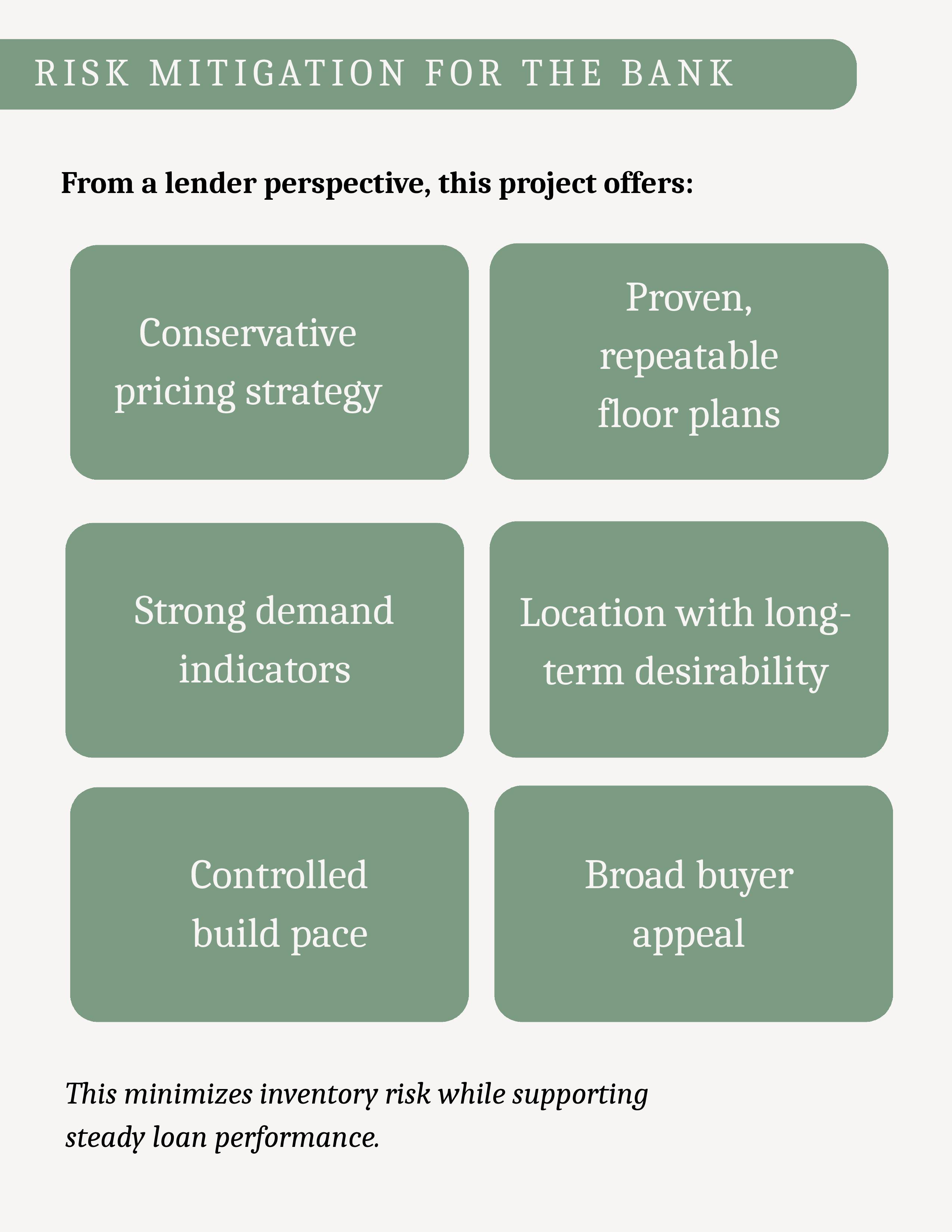 RISK MITIGATION FOR THE BANK

From a lender perspective, this project offers:

Conservative pricing strategy

Proven, repeatable floor plans

Strong demand indicators

Location with long-term desirability

Controlled build pace

Broad buyer appeal

This minimizes inventory risk while supporting steady loan performance.