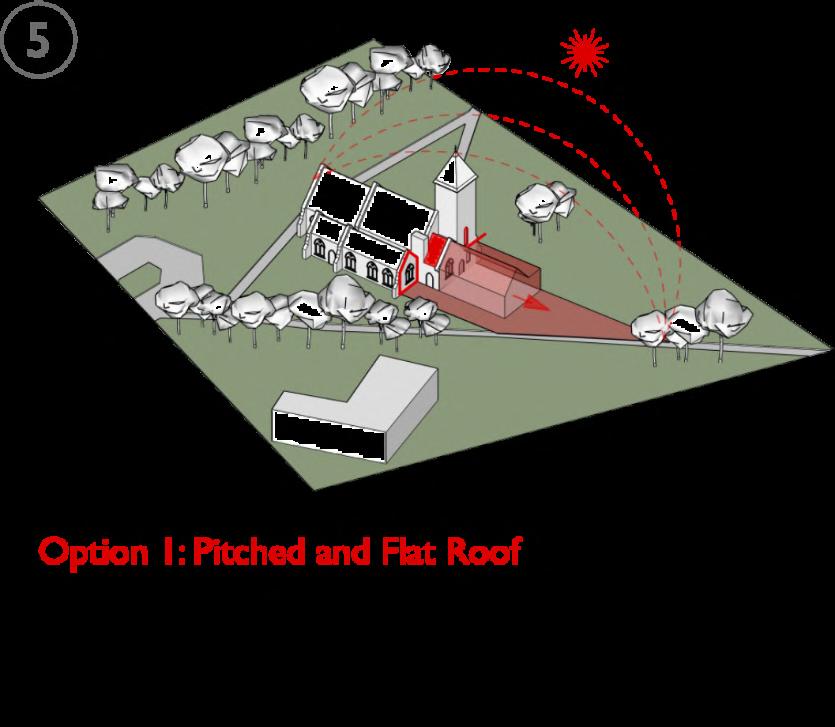 5

Option 1: Pitched and Flat Roof