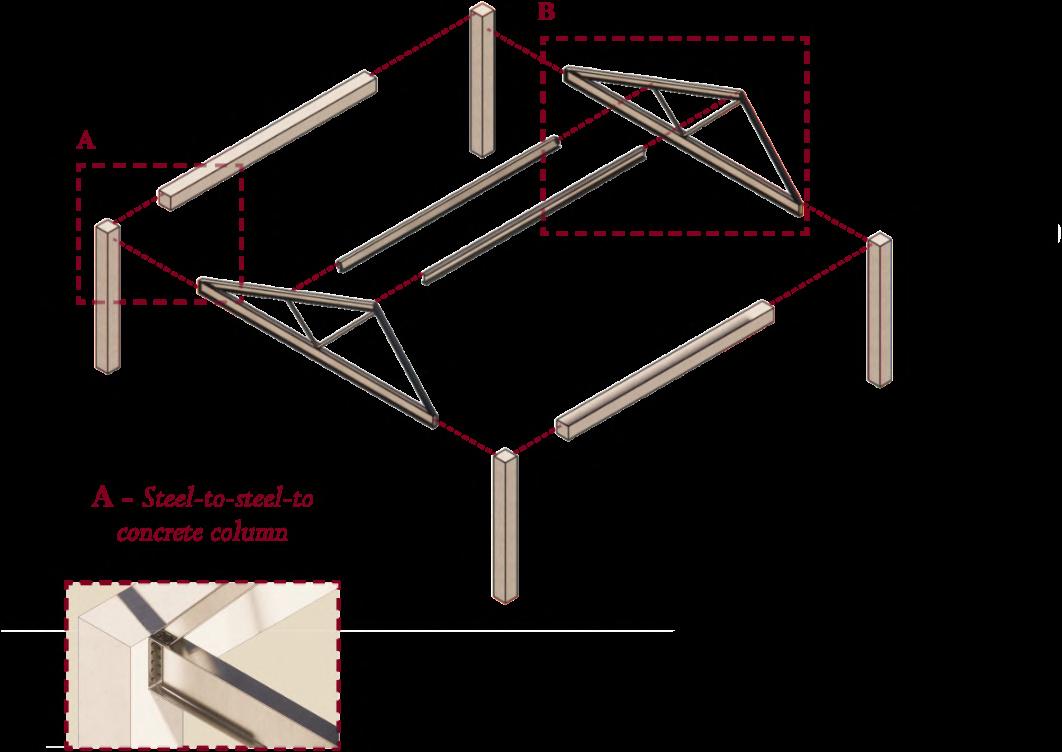 B

A

A - Steel-to-steel-to concrete column