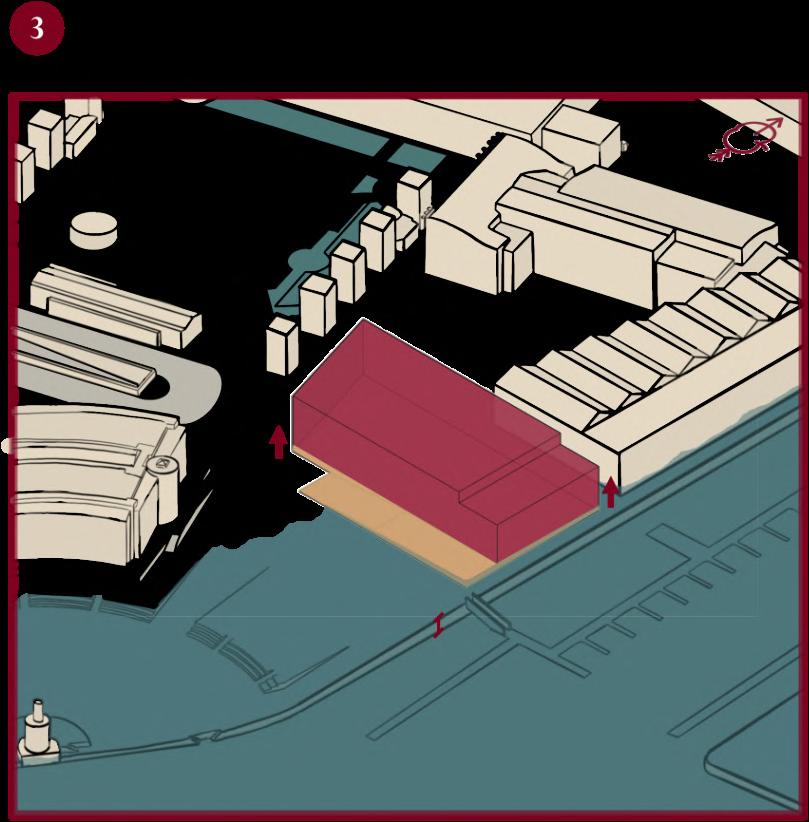 3