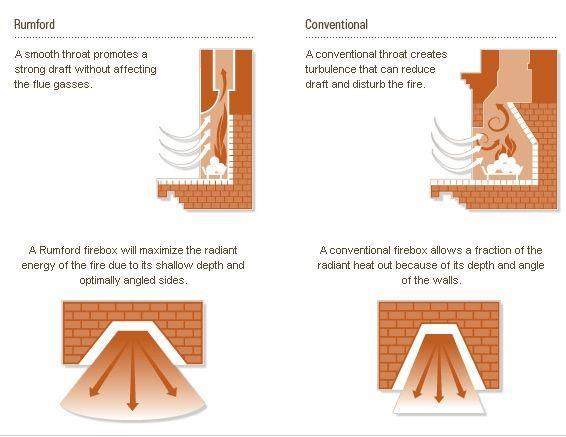 Rumford

A smooth throat promotes a strong draft without affecting the flue gasses.

A Rumford firebox will maximize the radiant energy of the fire due to its shallow depth and optimally angled sides.

Conventional

A conventional throat creates turbulence that can reduce draft and disturb the fire.

A conventional firebox allows a fraction of the radiant heat out because of its depth and angle of the walls.