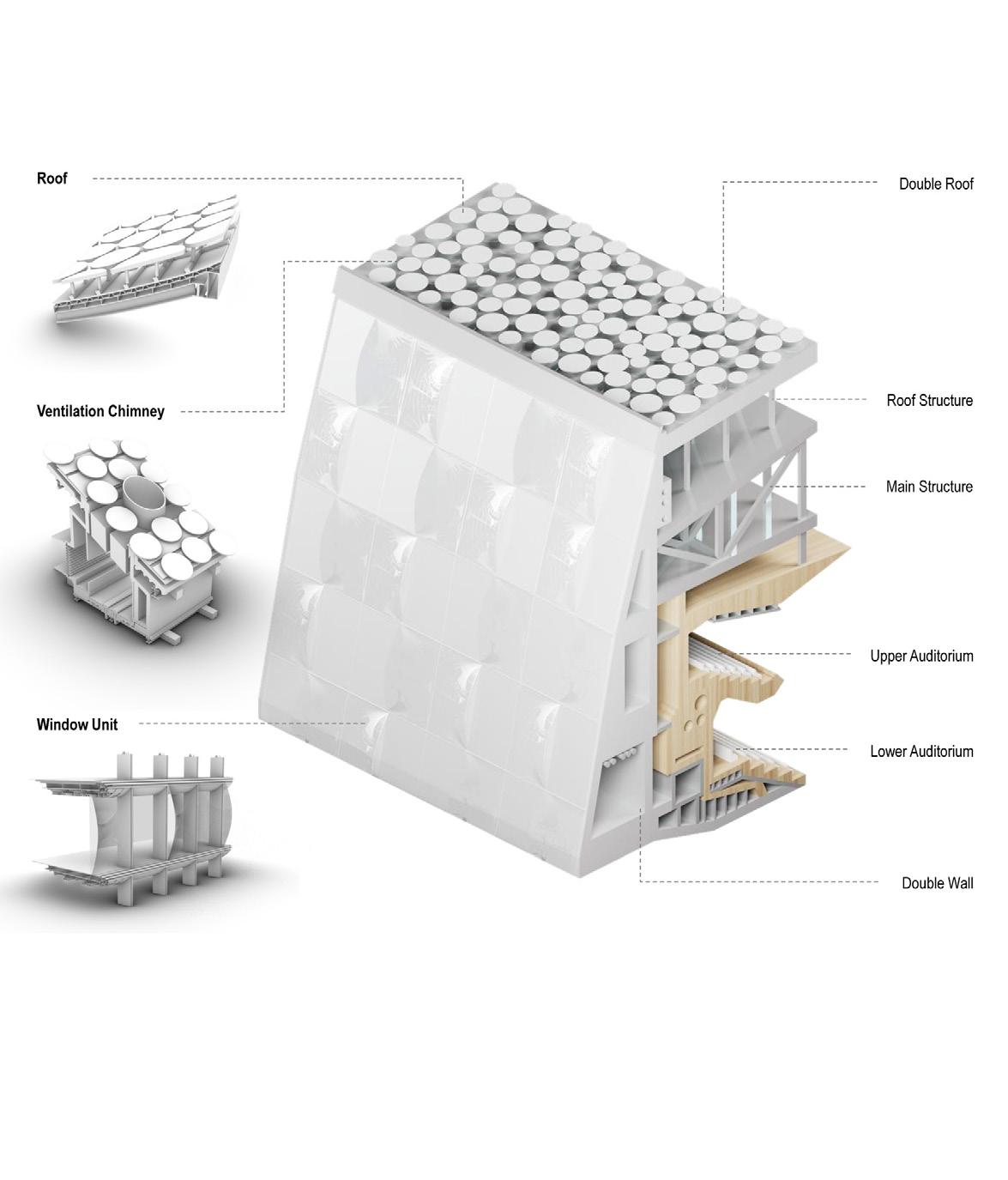 Roof

Ventilation Chimney

Window Unit

Double Roof

Roof Structure

Main Structure

Upper Auditorium

Lower Auditorium

Double Wall