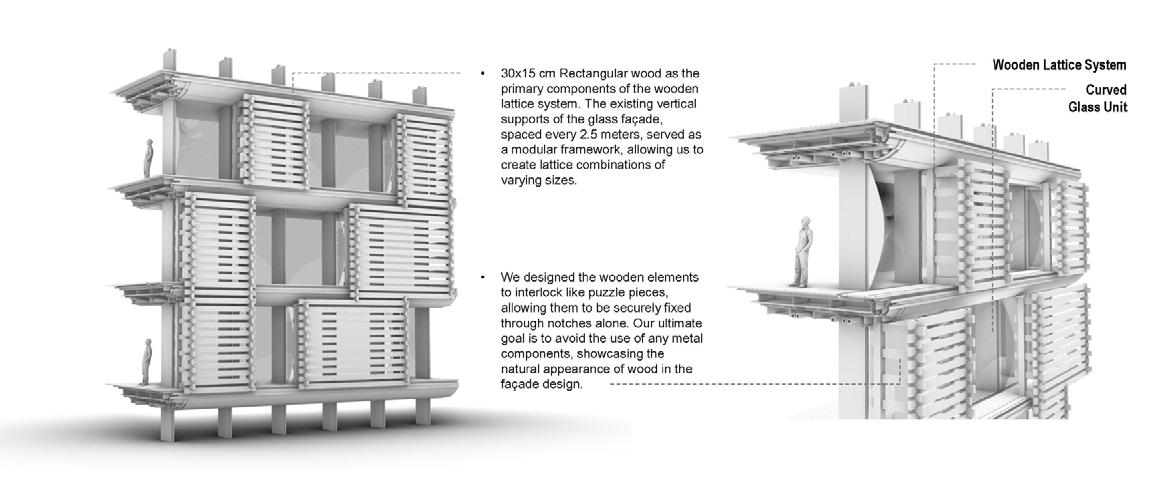 • 30x15 cm Rectangular wood as the primary components of the wooden lattice system. The existing vertical supports of the glass façade, spaced every 2.5 meters, served as a modular framework, allowing us to create lattice combinations of varying sizes.

• We designed the wooden elements to interlock like puzzle pieces, allowing them to be securely fixed through notches alone. Our ultimate goal is to avoid the use of any metal components, showcasing the natural appearance of wood in the façade design.

Wooden Lattice System

Curved Glass Unit